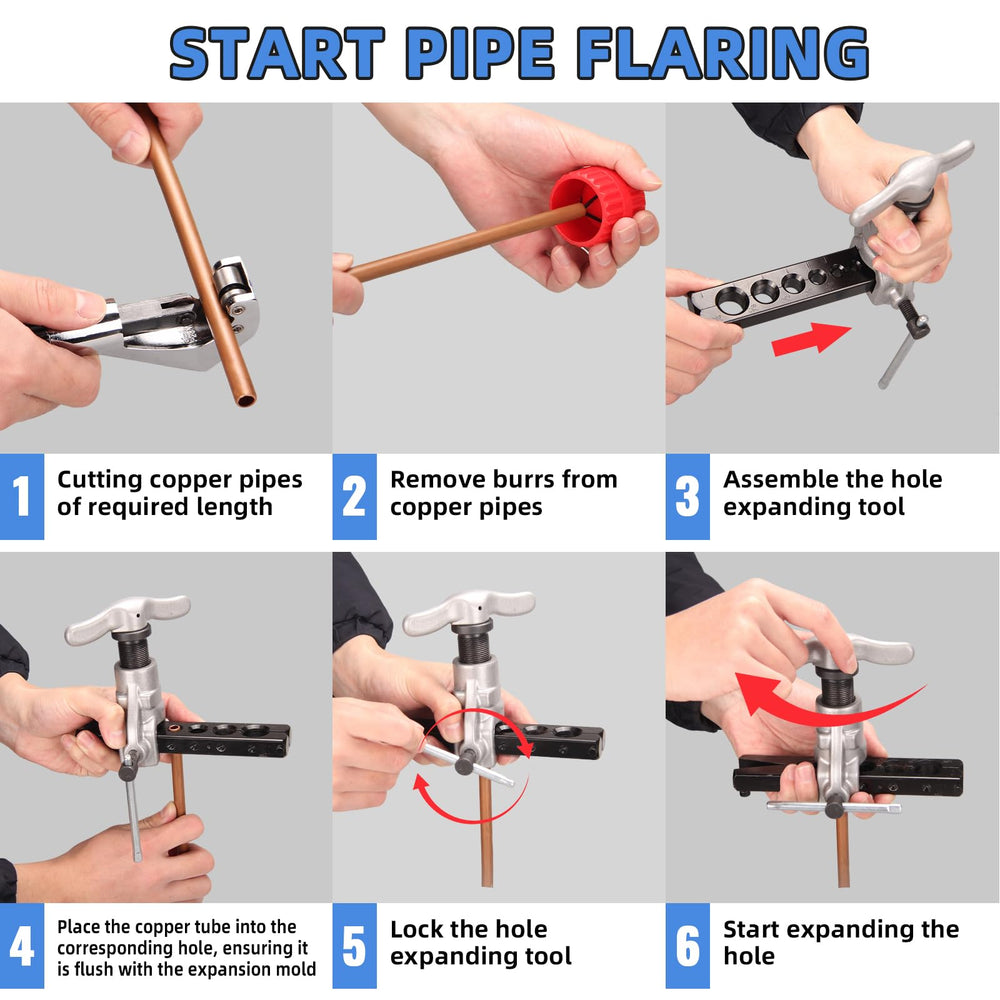 START PIPE FLARING

1 Cutting copper pipes of required length

2 Remove burrs from copper pipes

3 Assemble the hole expanding tool

4 Place the copper tube into the corresponding hole, ensuring it is flush with the expansion mold

5 Lock the hole expanding tool

6 Start expanding the hole