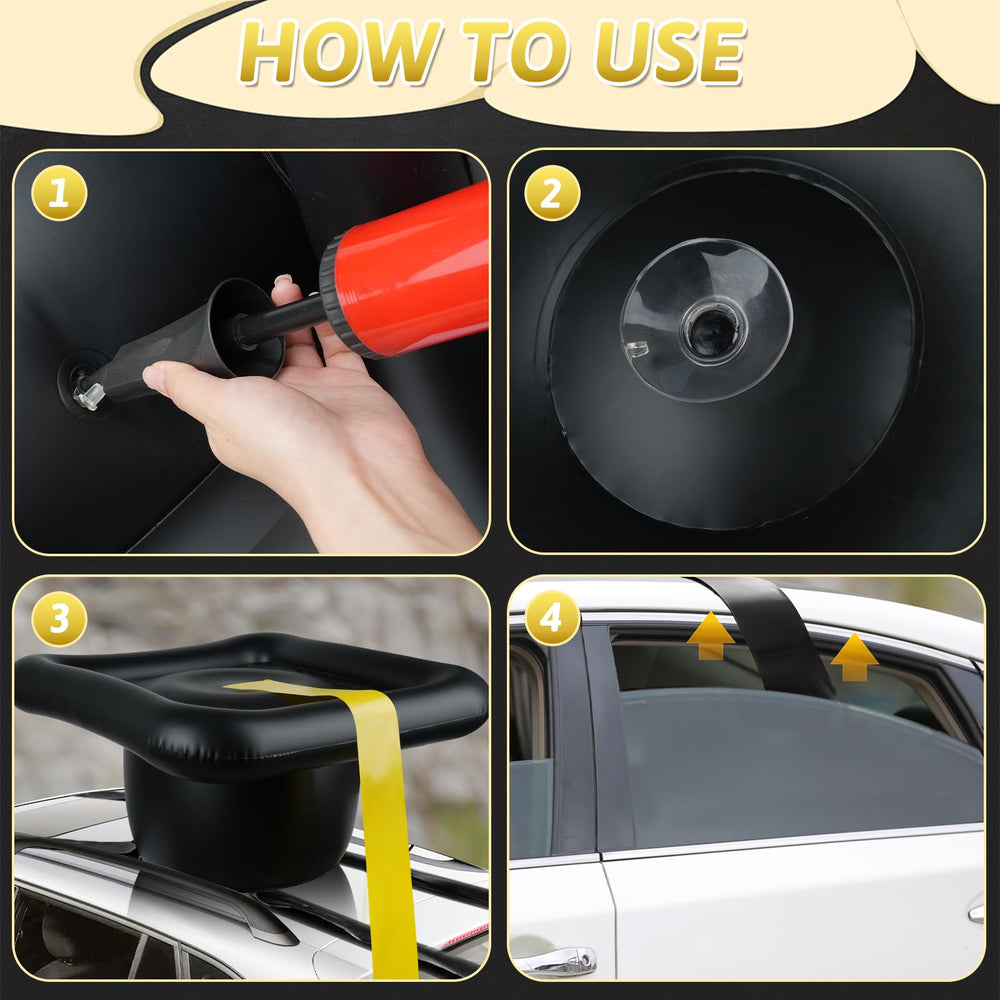 HOW TO USE

1

2

3

4