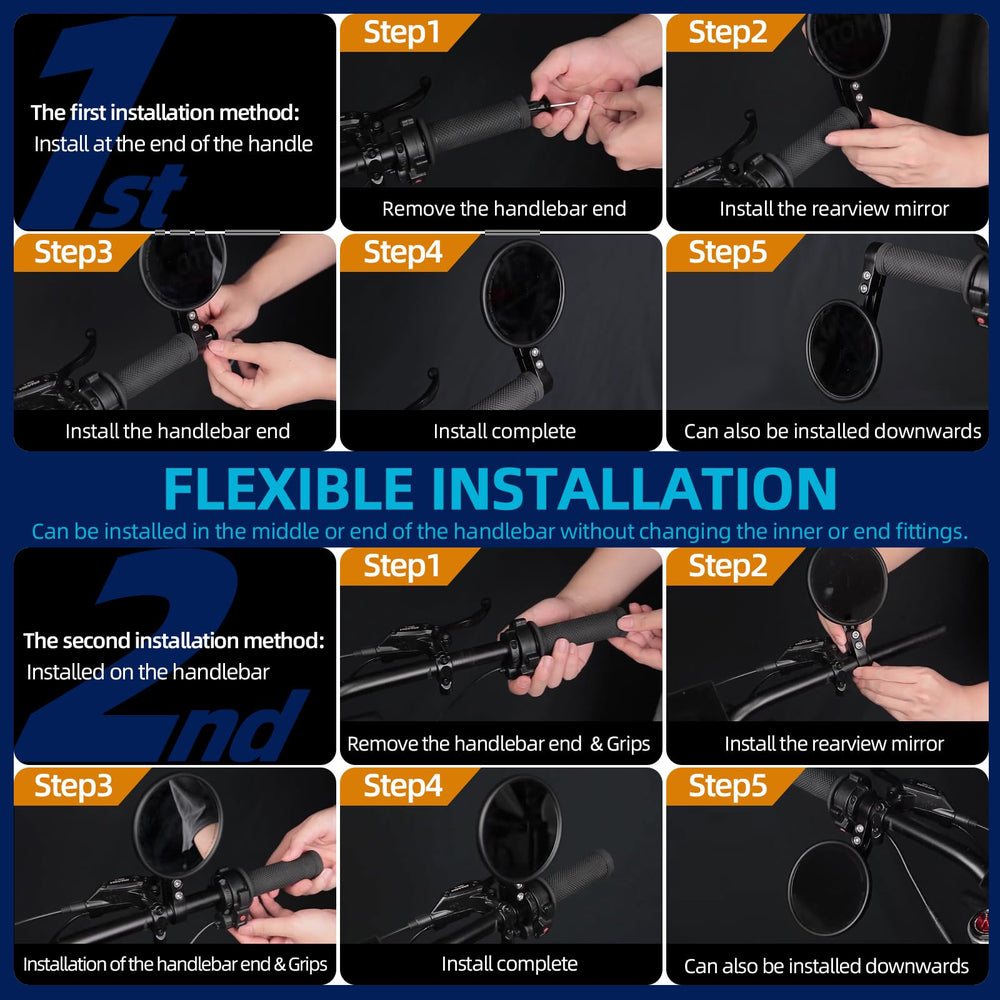 1st

The first installation method:
Install at the end of the handle

Step1
Remove the handlebar end

Step2
Install the rearview mirror

Step3
Install the handlebar end

Step4
Install complete

Step5
Can also be installed downwards

FLEXIBLE INSTALLATION
Can be installed in the middle or end of the handlebar without changing the inner or end fittings.

2nd

The second installation method:
Installed on the handlebar

Step1
Remove the handlebar end & Grips

Step2
Install the rearview mirror

Step3
Installation of the handlebar end & Grips

Step4
Install complete

Step5
Can also be installed downwards