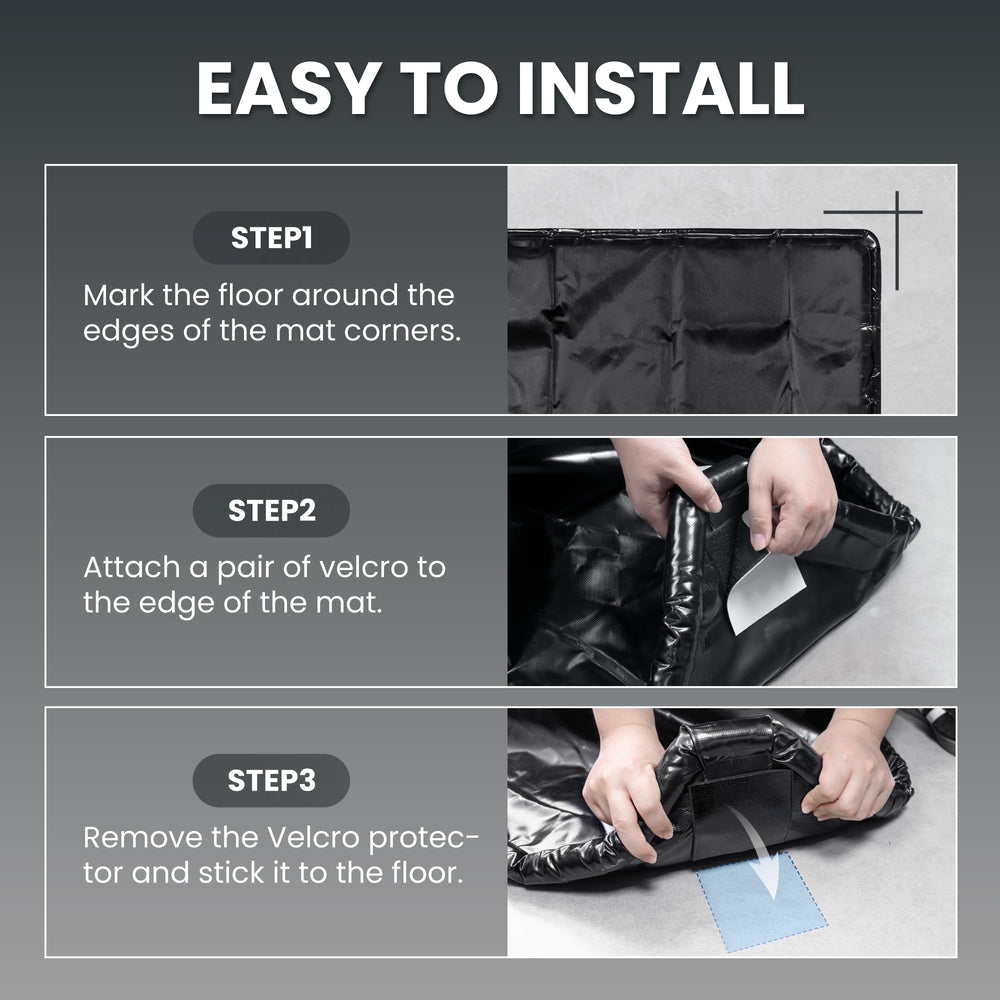 EASY TO INSTALL

STEP1

Mark the floor around the edges of the mat corners.

STEP2

Attach a pair of velcro to the edge of the mat.

STEP3

Remove the Velcro protector and stick it to the floor.