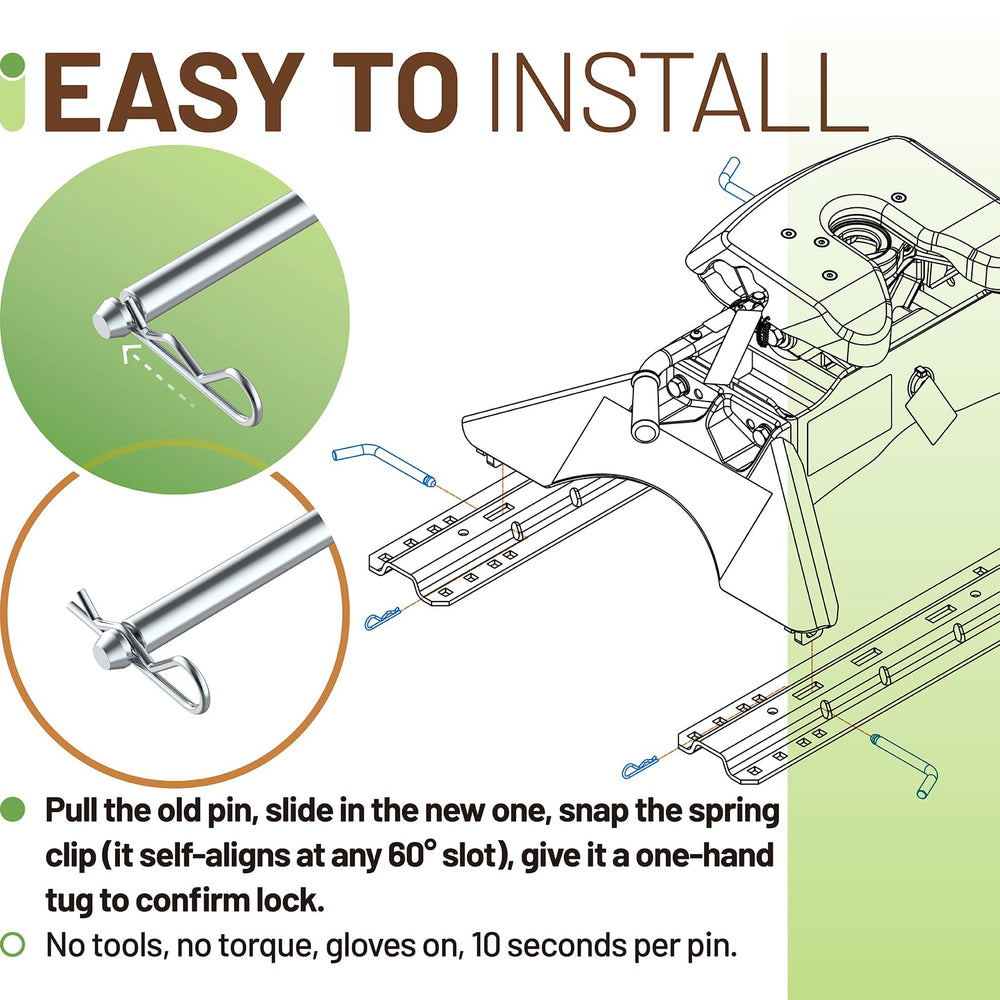 EASY TO INSTALL

Pull the old pin, slide in the new one, snap the spring clip (it self-aligns at any 60° slot), give it a one-hand tug to confirm lock.

No tools, no torque, gloves on, 10 seconds per pin.