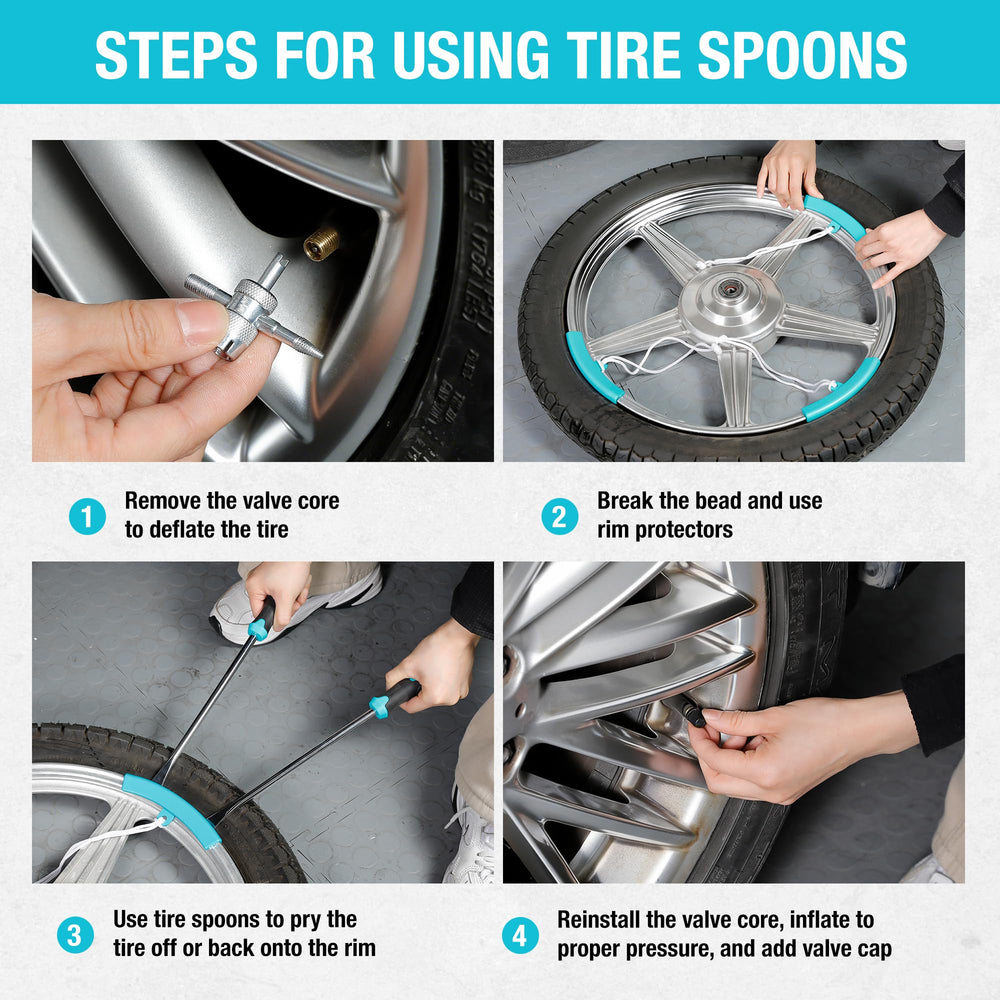 STEPS FOR USING TIRE SPOONS

1 Remove the valve core to deflate the tire

2 Break the bead and use rim protectors

3 Use tire spoons to pry the tire off or back onto the rim

4 Reinstall the valve core, inflate to proper pressure, and add valve cap