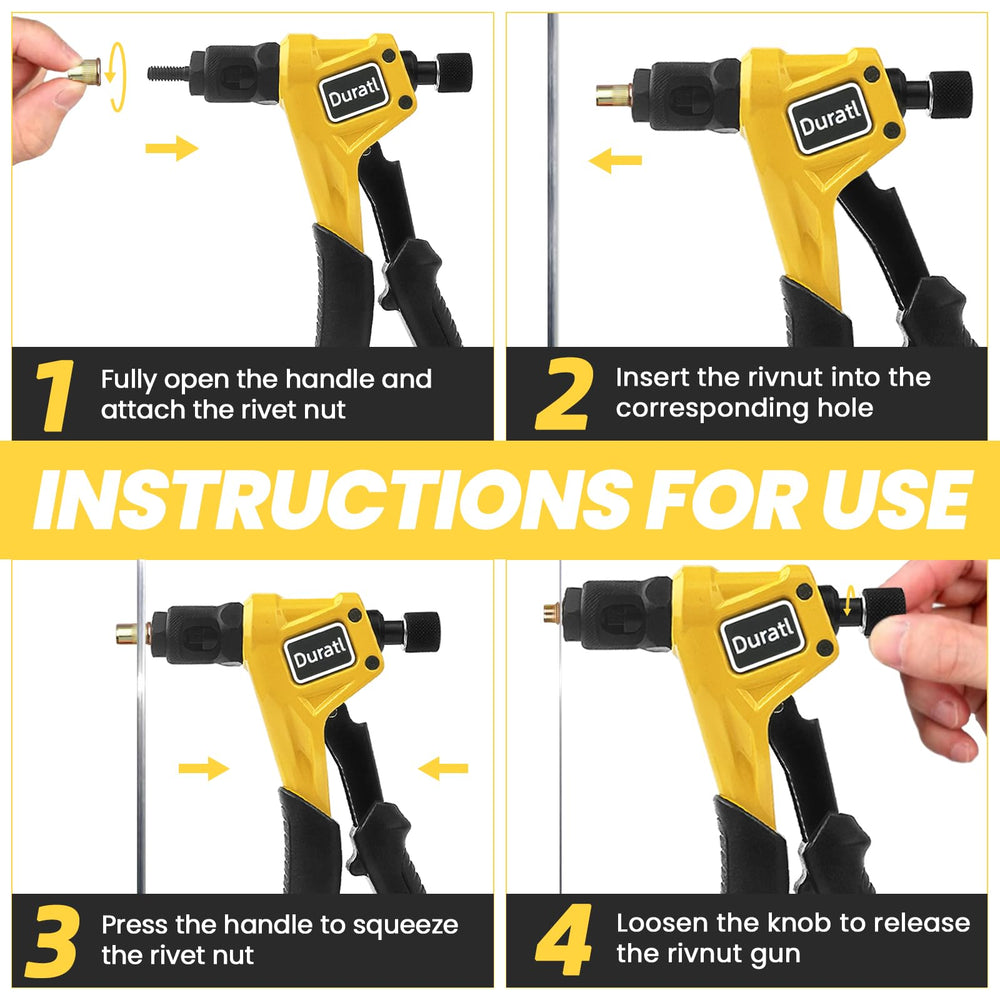 Duratl

1 Fully open the handle and attach the rivet nut

Duratl

2 Insert the rivnut into the corresponding hole

INSTRUCTIONS FOR USE

Duratl

3 Press the handle to squeeze the rivet nut

Duratl

4 Loosen the knob to release the rivnut gun