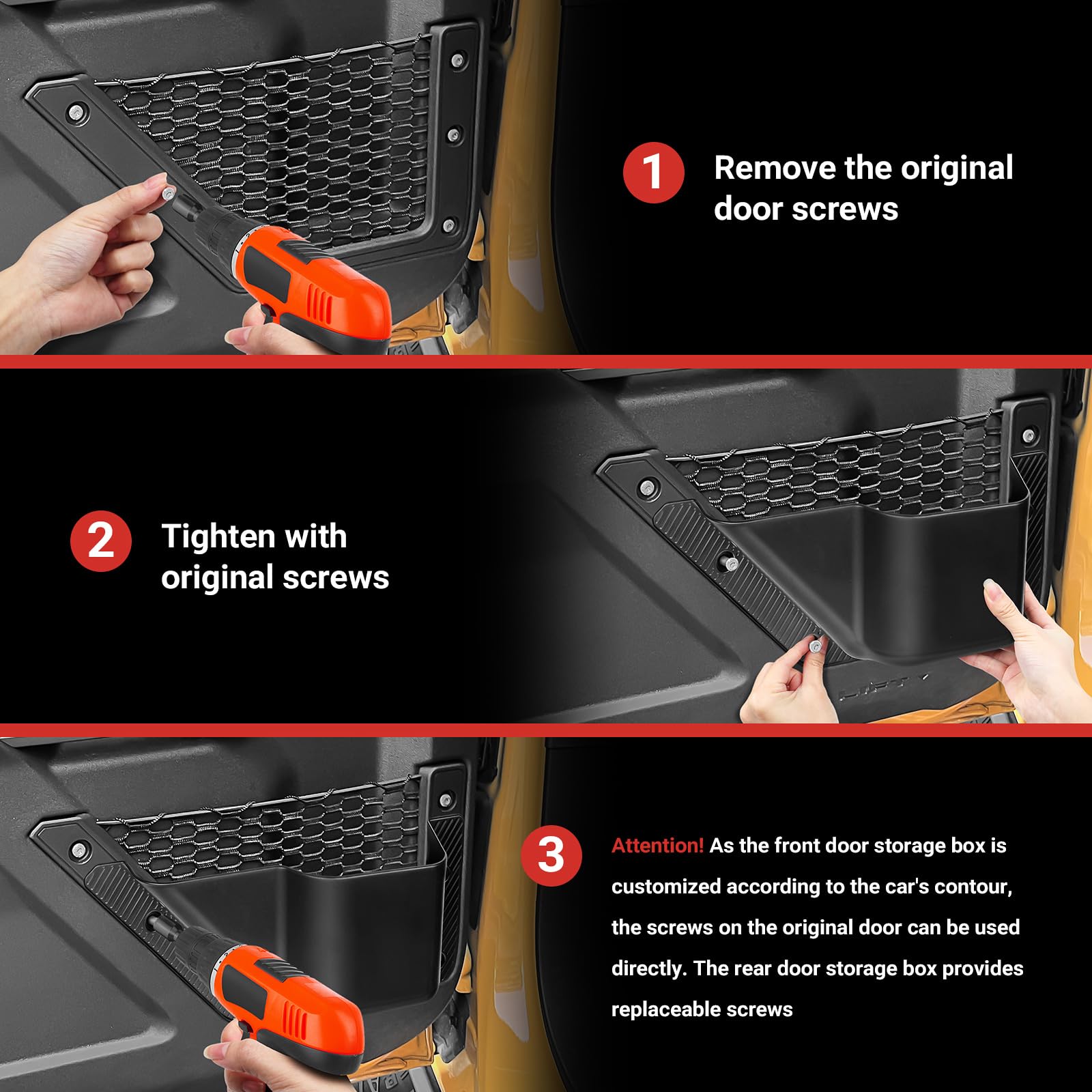 1 Remove the original door screws

2 Tighten with original screws

3 Attention! As the front door storage box is customized according to the car's contour, the screws on the original door can be used directly. The rear door storage box provides replaceable screws