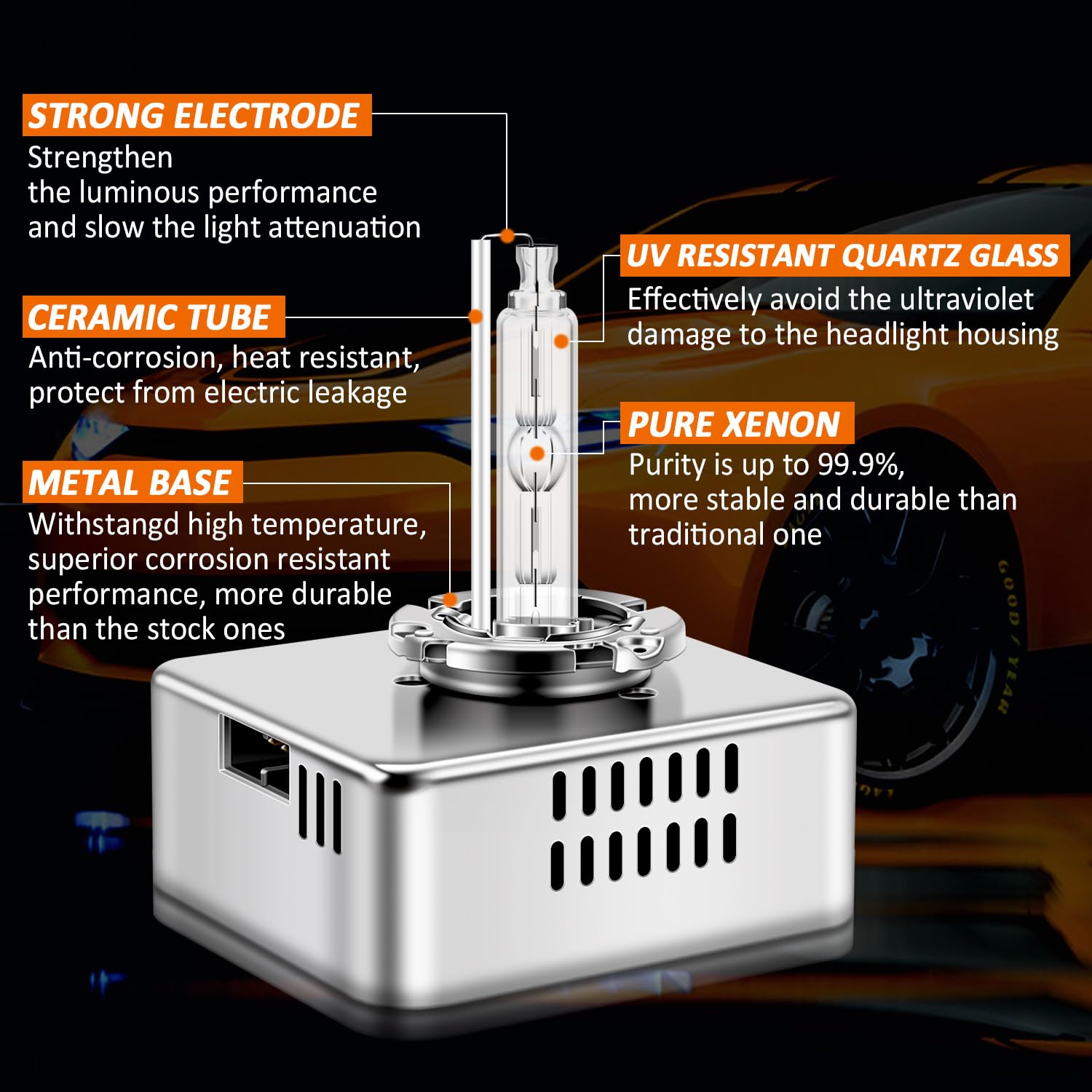 STRONG ELECTRODE
Strengthen the luminous performance and slow the light attenuation

CERAMIC TUBE
Anti-corrosion, heat resistant, protect from electric leakage

METAL BASE
Withstangd high temperature, superior corrosion resistant performance, more durable than the stock ones

UV RESISTANT QUARTZ GLASS
Effectively avoid the ultraviolet damage to the headlight housing

PURE XENON
Purity is up to 99.9%, more stable and durable than traditional one

GOOD YEAR