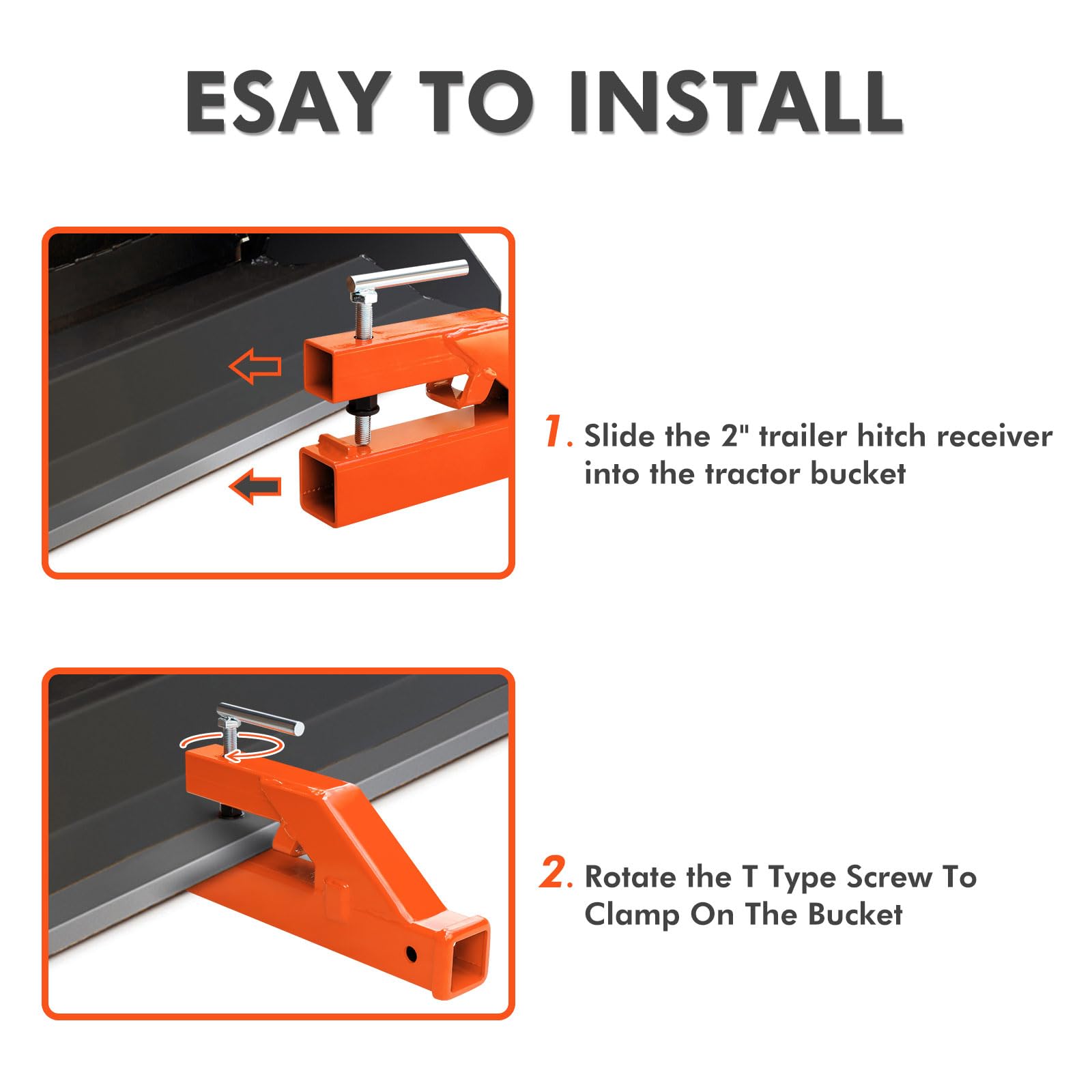 ESAY TO INSTALL

1. Slide the 2" trailer hitch receiver into the tractor bucket

2. Rotate the T Type Screw To Clamp On The Bucket