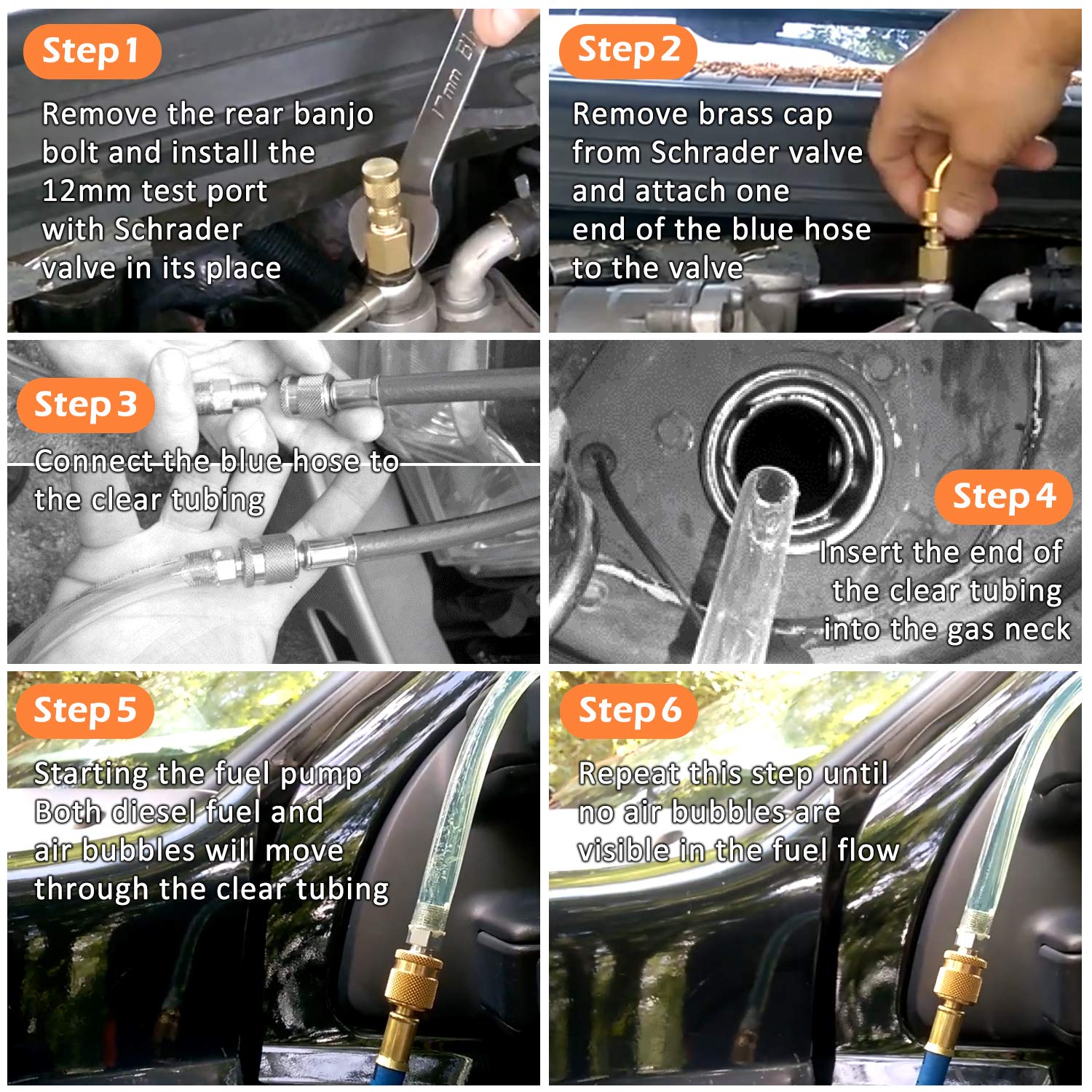 Step 1

Remove the rear banjo bolt and install the 12mm test port with Schrader valve in its place

17mm

Step 2

Remove brass cap from Schrader valve and attach one end of the blue hose to the valve

Step 3

Connect the blue hose to the clear tubing

Step 4

Insert the end of the clear tubing into the gas neck

Step 5

Starting the fuel pump Both diesel fuel and air bubbles will move through the clear tubing

Step 6

Repeat this step until no air bubbles are visible in the fuel flow