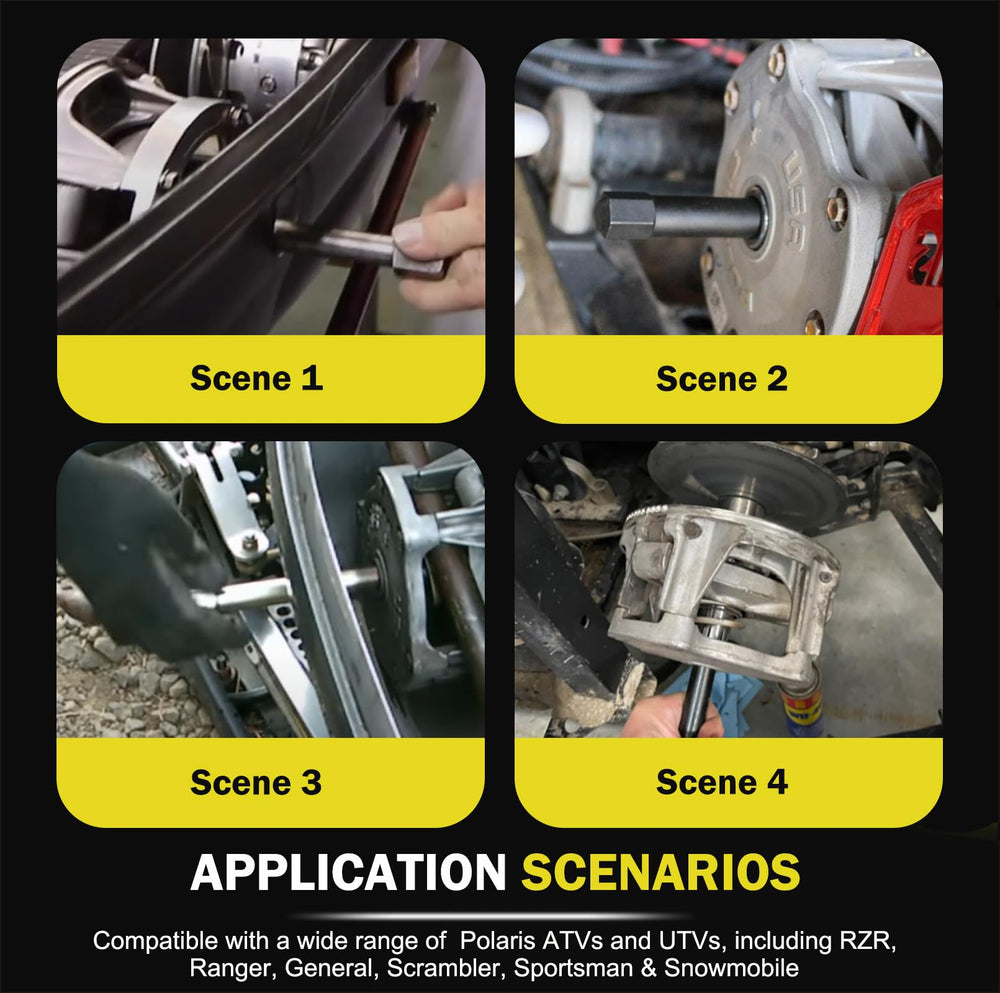 Scene 1

Scene 2

Scene 3

Scene 4

APPLICATION SCENARIOS

Compatible with a wide range of Polaris ATVs and UTVs, including RZR, Ranger, General, Scrambler, Sportsman & Snowmobile