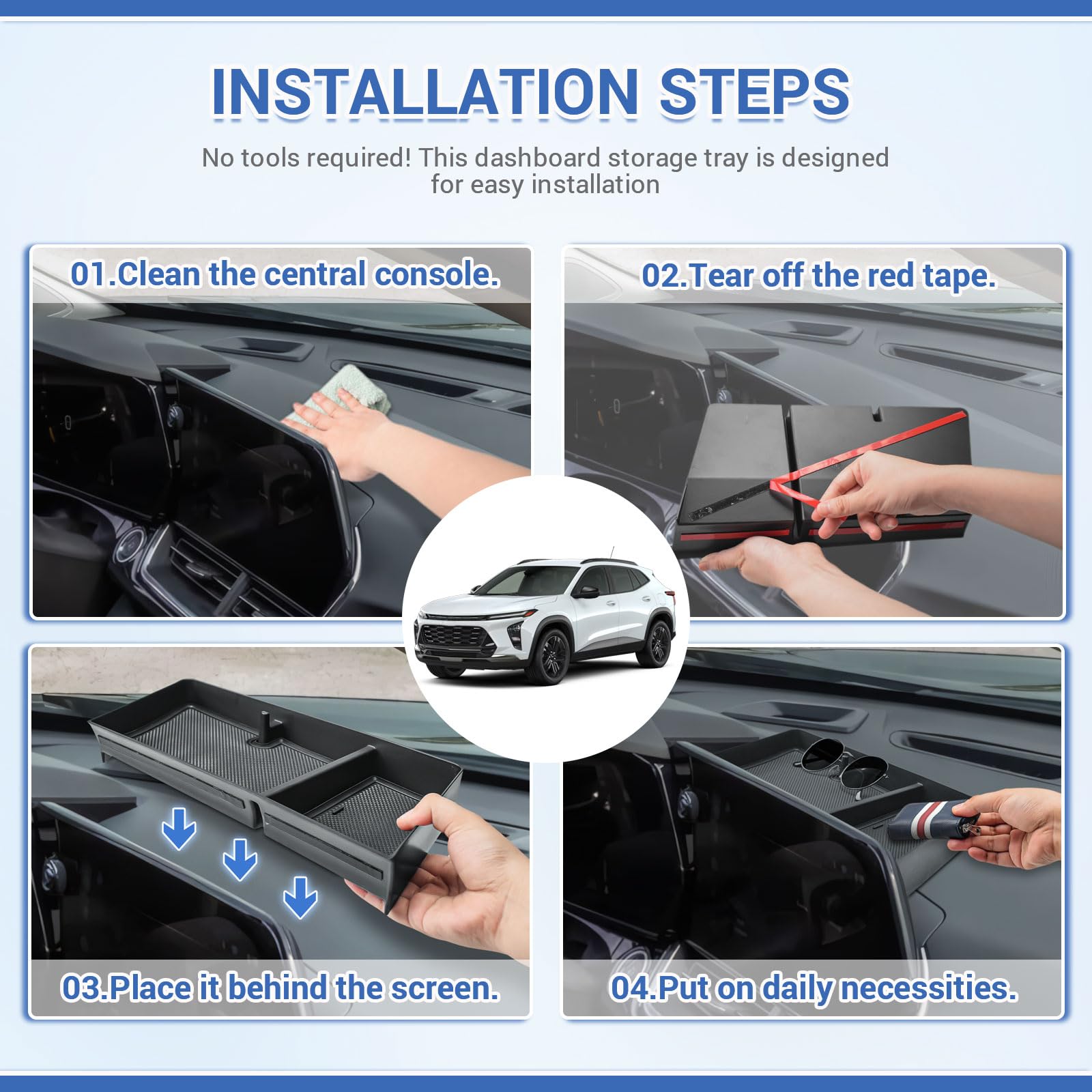 INSTALLATION STEPS

No tools required! This dashboard storage tray is designed for easy installation

01.Clean the central console.

02.Tear off the red tape.

03.Place it behind the screen.

04.Put on daily necessities.