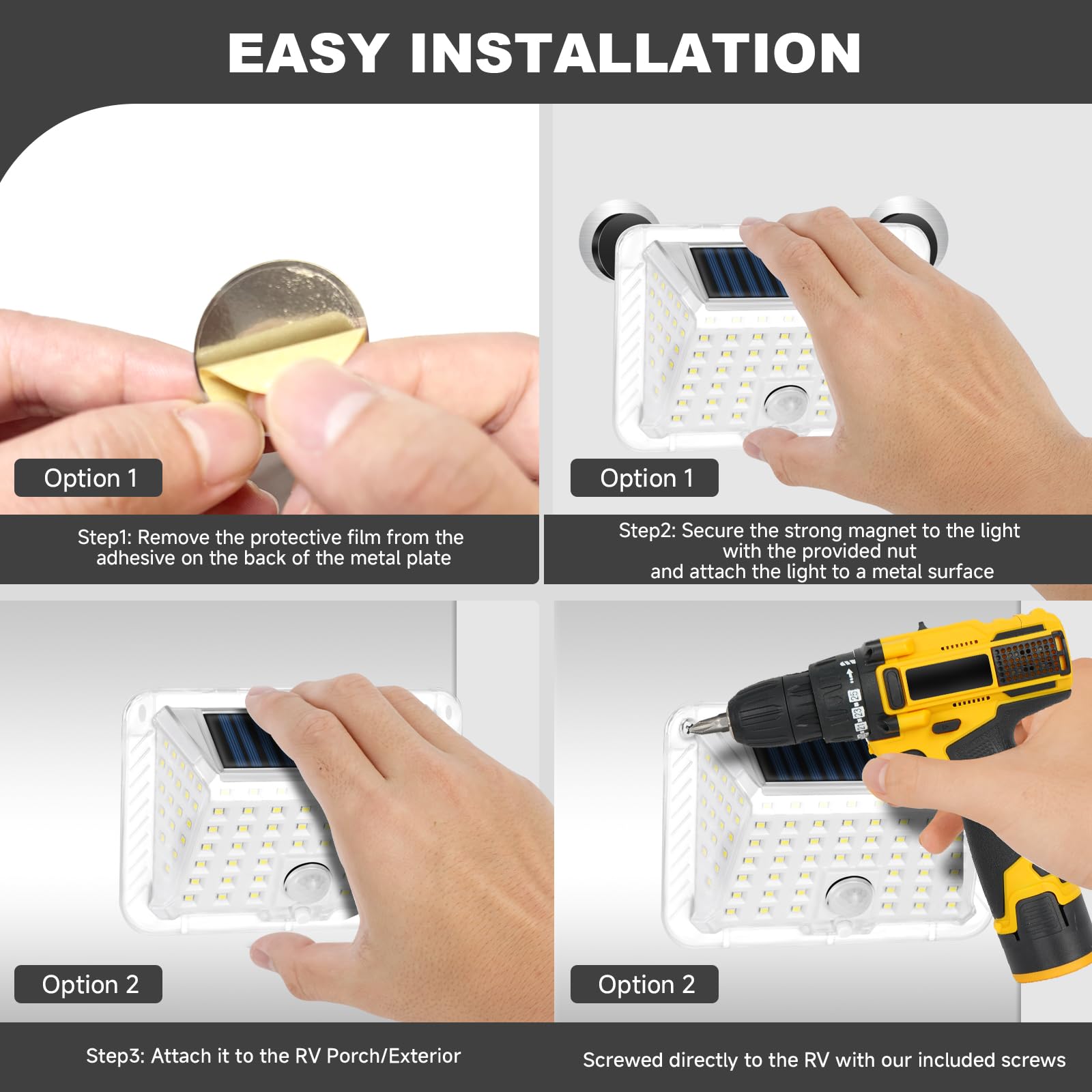 EASY INSTALLATION

Option 1

Step1: Remove the protective film from the adhesive on the back of the metal plate

Option 1

Step2: Secure the strong magnet to the light with the provided nut and attach the light to a metal surface

Option 2

Step3: Attach it to the RV Porch/Exterior

Option 2

Screwed directly to the RV with our included screws