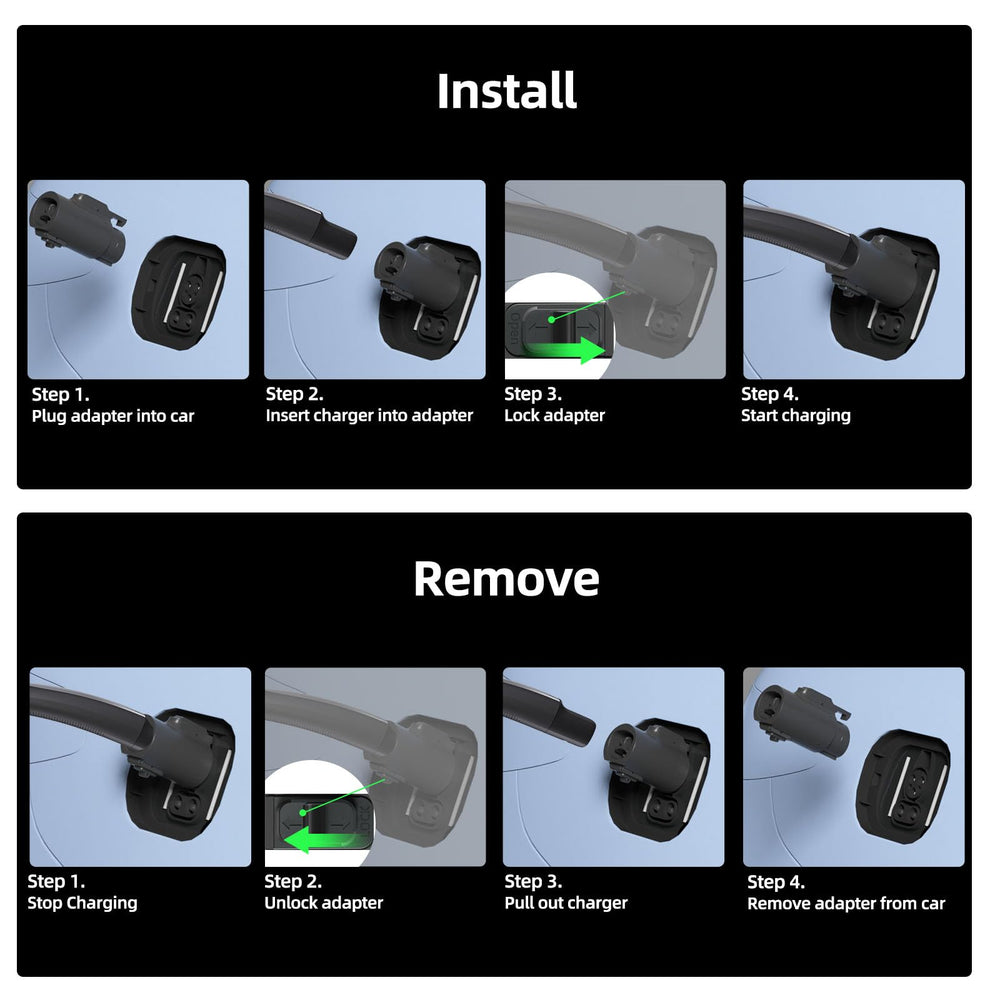 Install

Step 1.
Plug adapter into car

Step 2.
Insert charger into adapter

Step 3.
Lock adapter

Step 4.
Start charging

Remove

Step 1.
Stop Charging

Step 2.
Unlock adapter

Step 3.
Pull out charger

Step 4.
Remove adapter from car