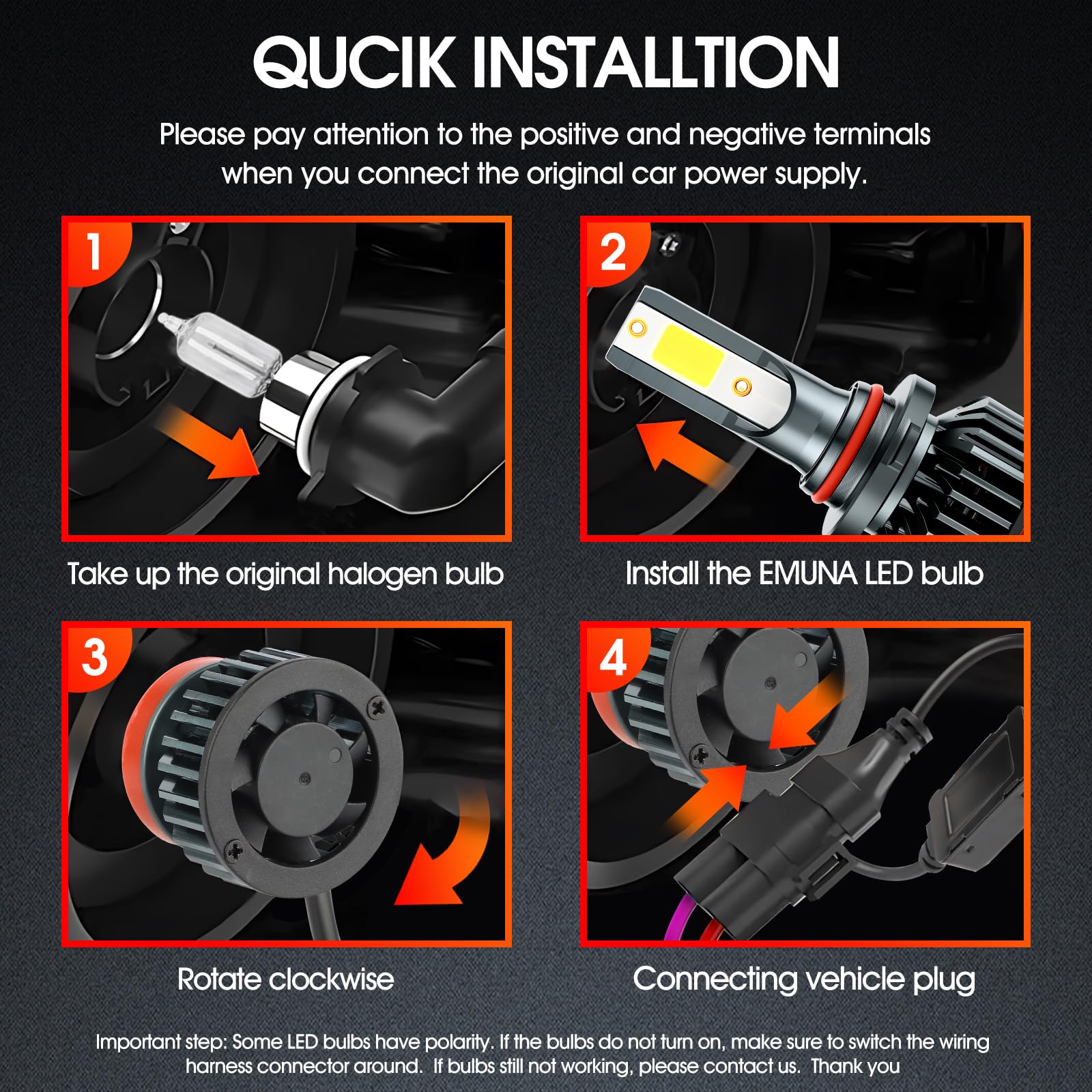 QUCIK INSTALLTION

Please pay attention to the positive and negative terminals when you connect the original car power supply.

1

Take up the original halogen bulb

2

Install the EMUNA LED bulb

3

Rotate clockwise

4

Connecting vehicle plug

Important step: Some LED bulbs have polarity. If the bulbs do not turn on, make sure to switch the wiring harness connector around. If bulbs still not working, please contact us. Thank you