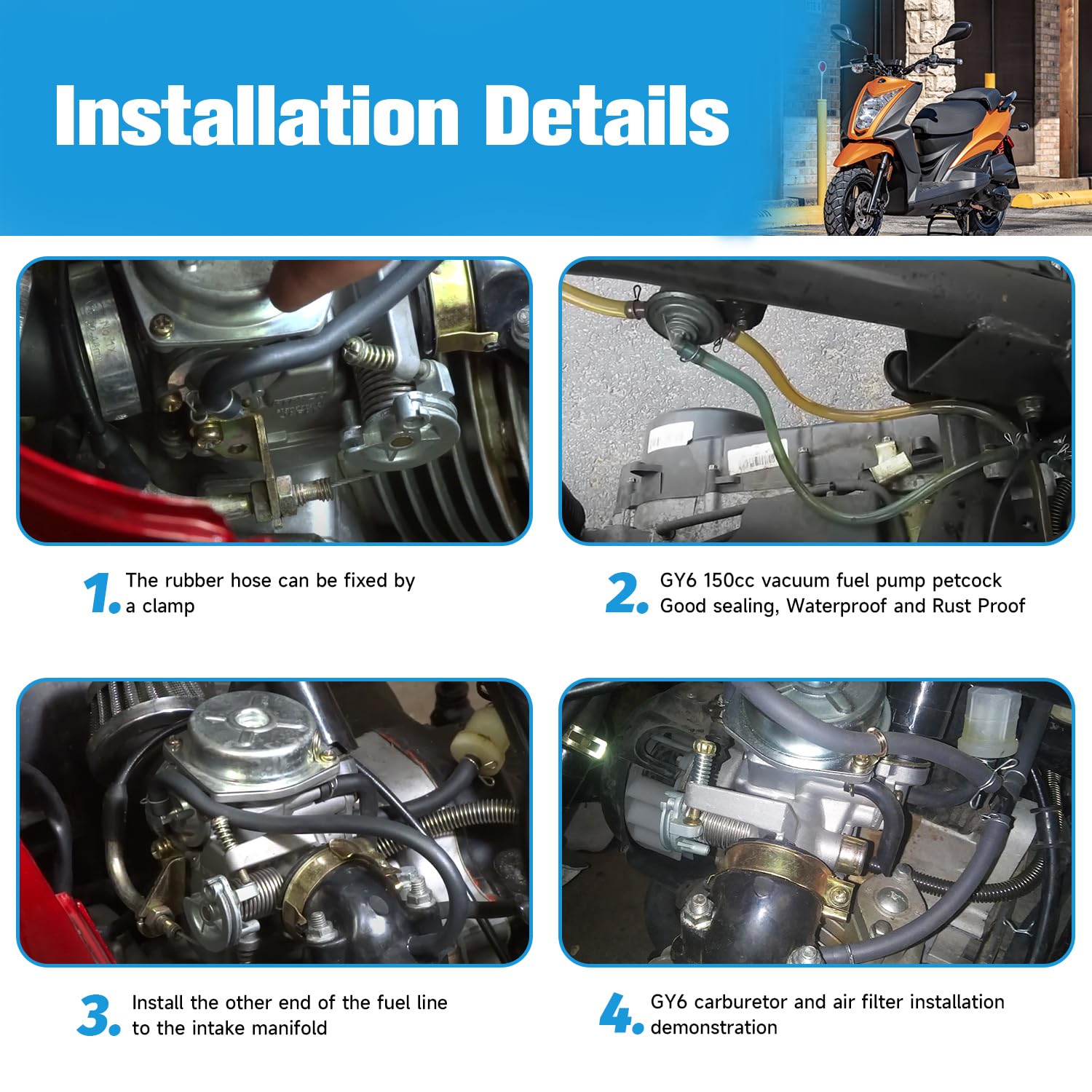 Installation Details

1. The rubber hose can be fixed by a clamp

2. GY6 150cc vacuum fuel pump petcock Good sealing, Waterproof and Rust Proof

3. Install the other end of the fuel line to the intake manifold

4. GY6 carburetor and air filter installation demonstration