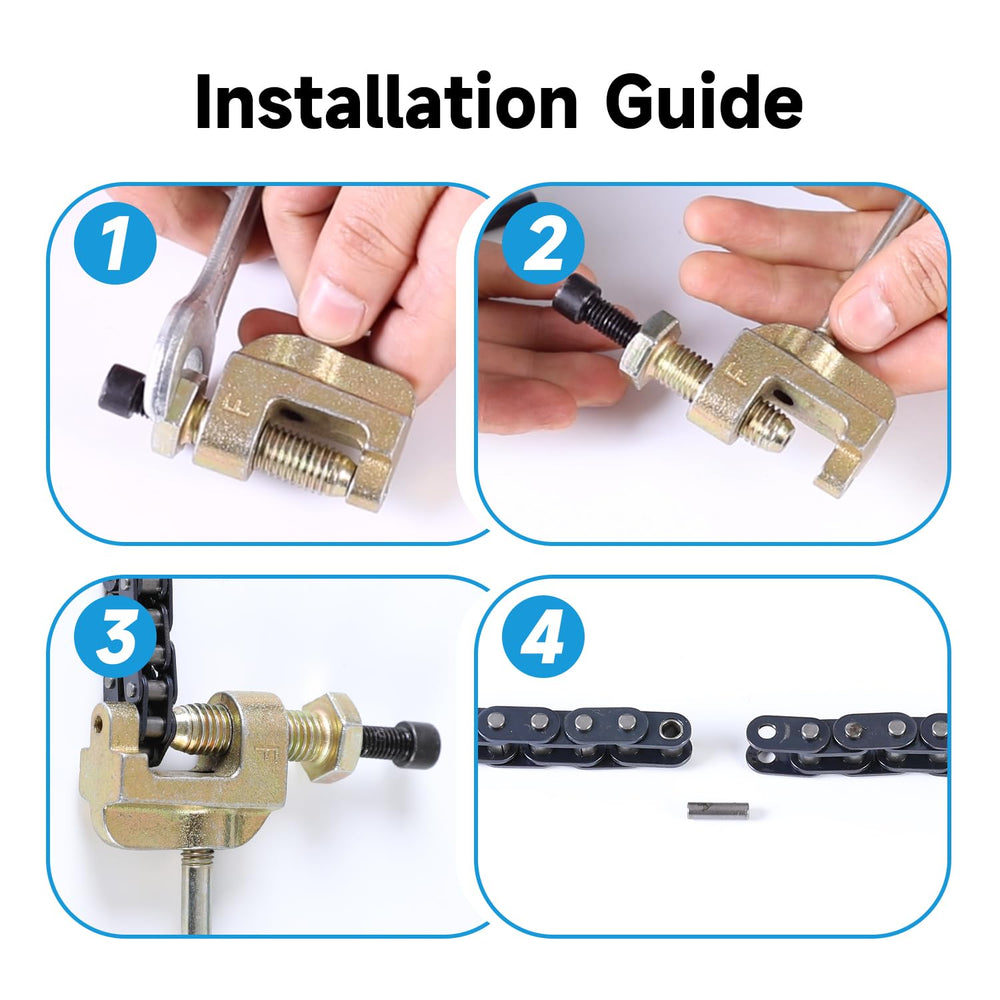 Installation Guide

1

F

2

F

3

F

4