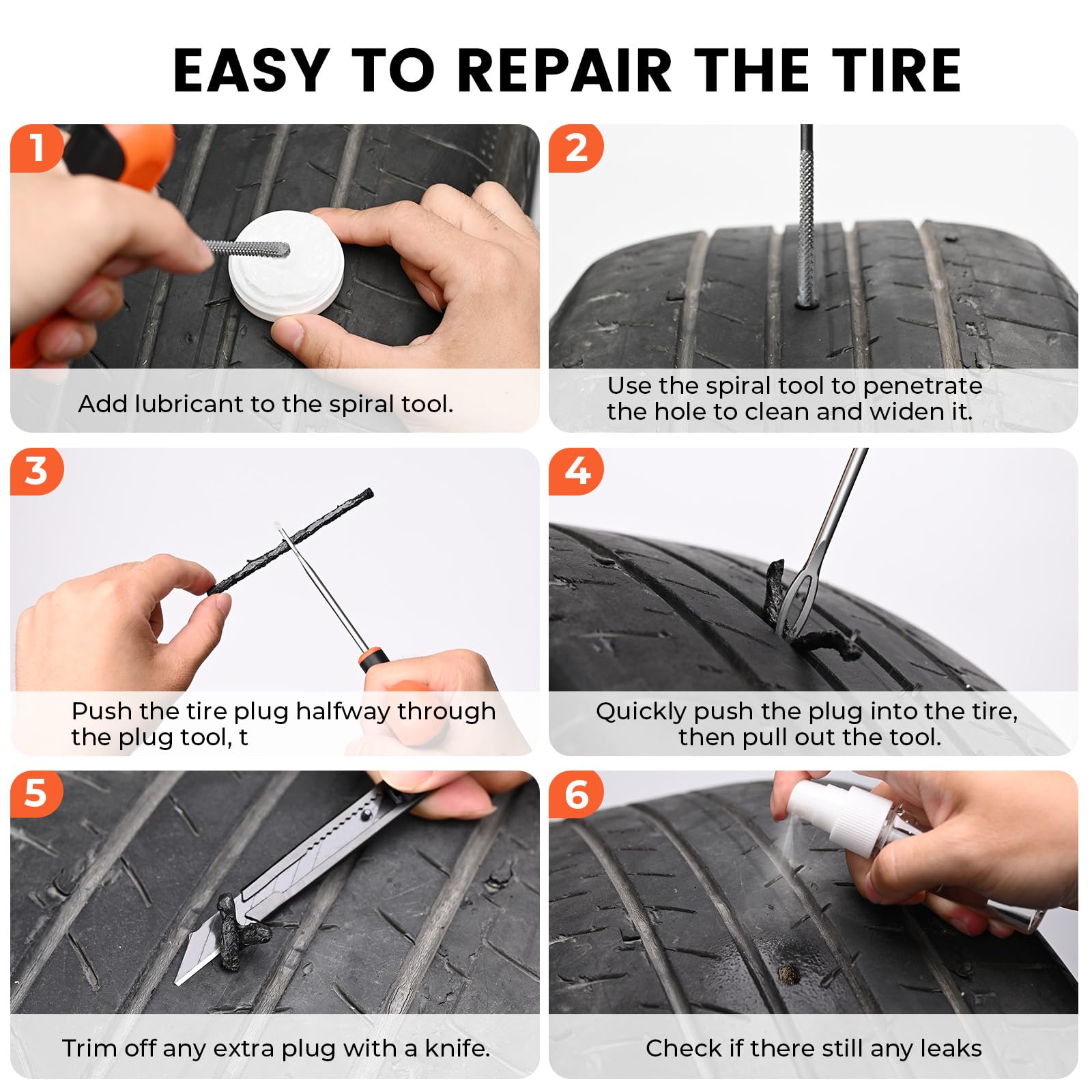 EASY TO REPAIR THE TIRE

1
Add lubricant to the spiral tool.

2
Use the spiral tool to penetrate the hole to clean and widen it.

3
Push the tire plug halfway through the plug tool, t

4
Quickly push the plug into the tire, then pull out the tool.

5
Trim off any extra plug with a knife.

6
Check if there still any leaks