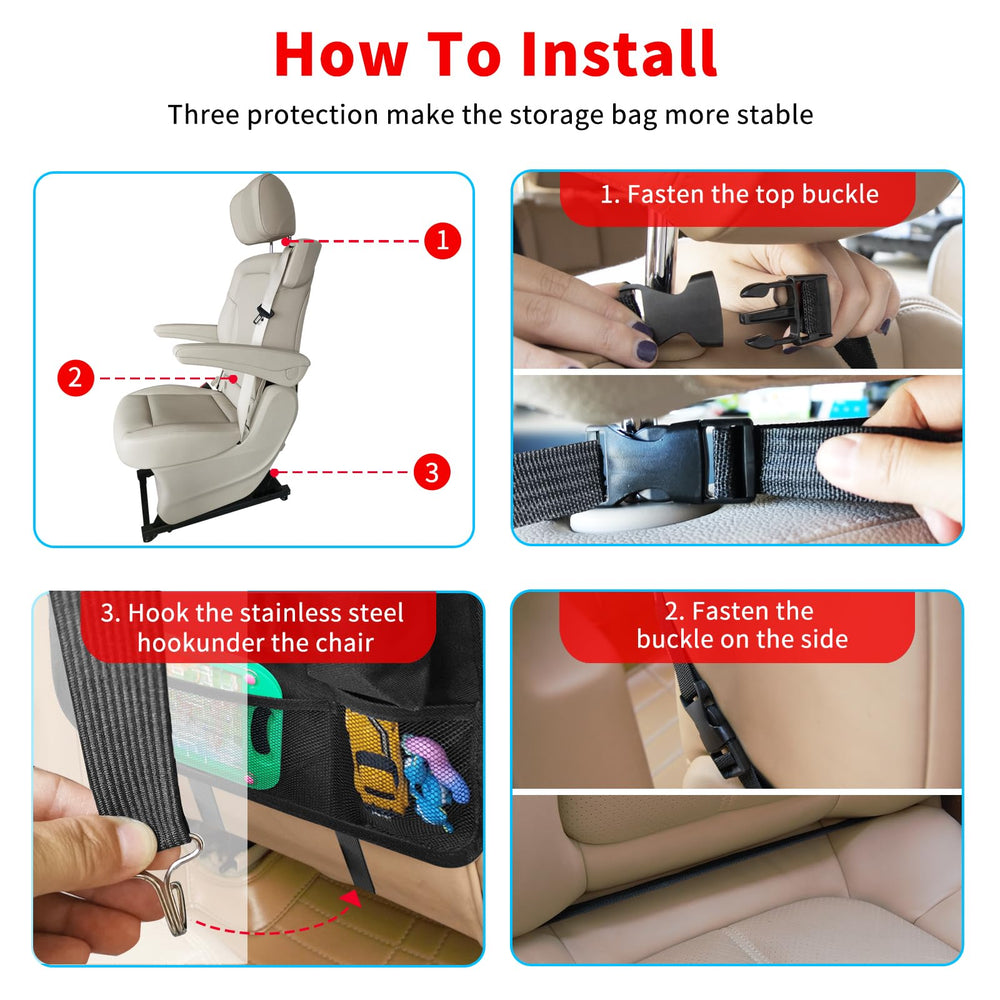 How To Install

Three protection make the storage bag more stable

1

2

3

1. Fasten the top buckle

3. Hook the stainless steel hookunder the chair

2. Fasten the buckle on the side