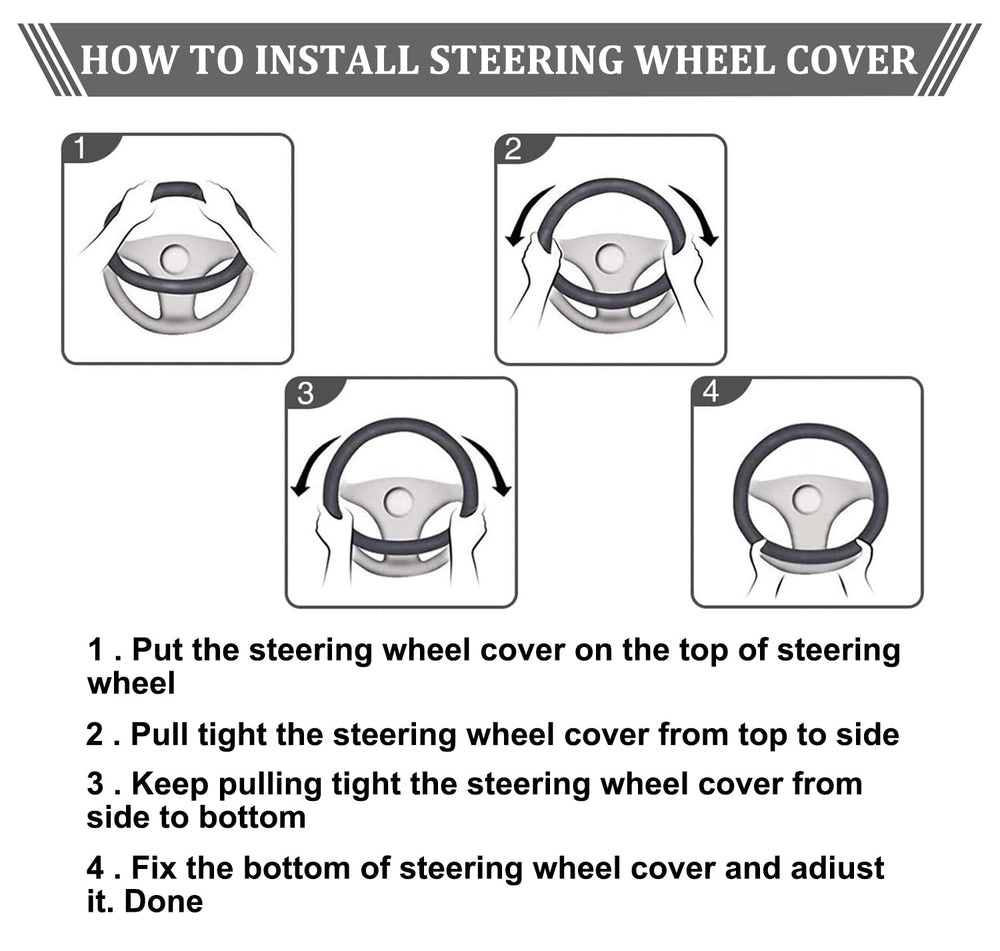 HOW TO INSTALL STEERING WHEEL COVER

1

2

3

4

1 . Put the steering wheel cover on the top of steering wheel

2 . Pull tight the steering wheel cover from top to side

3 . Keep pulling tight the steering wheel cover from side to bottom

4 . Fix the bottom of steering wheel cover and adiust it. Done