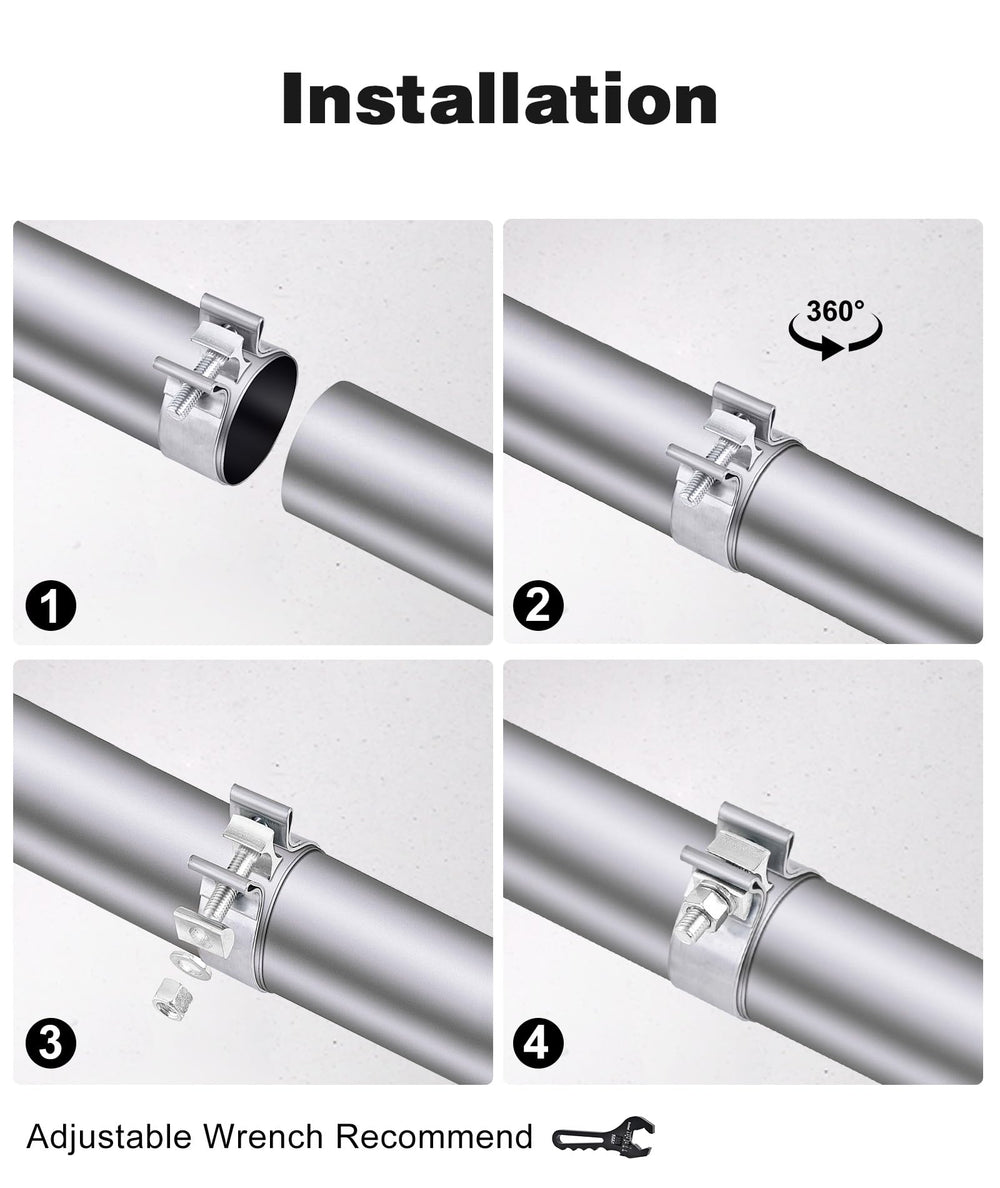 Installation

1

360°

2

3

4

Adjustable Wrench Recommend