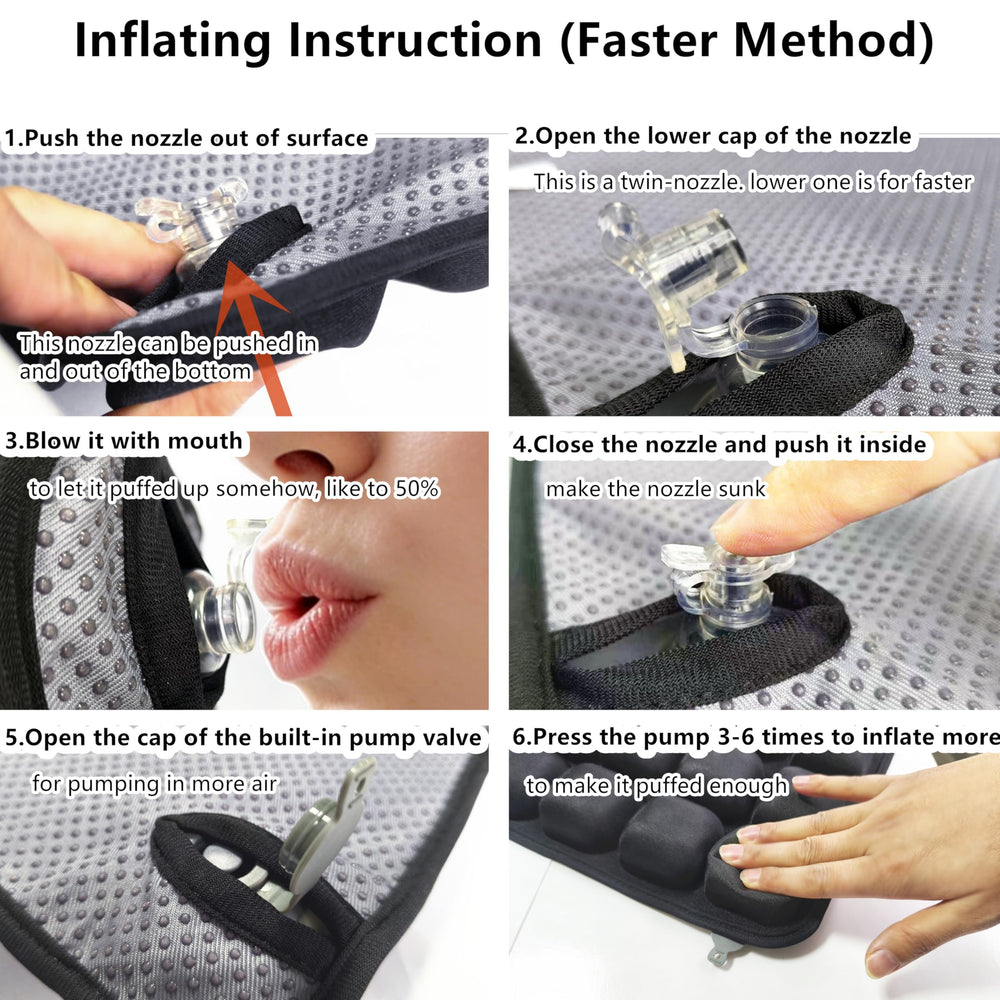 Inflating Instruction (Faster Method)

1.Push the nozzle out of surface

This nozzle can be pushed in and out of the bottom

2.Open the lower cap of the nozzle

This is a twin-nozzle. lower one is for faster

3.Blow it with mouth

to let it puffed up somehow, like to 50%

4.Close the nozzle and push it inside

make the nozzle sunk

5.Open the cap of the built-in pump valve

for pumping in more air

6.Press the pump 3-6 times to inflate more

to make it puffed enough