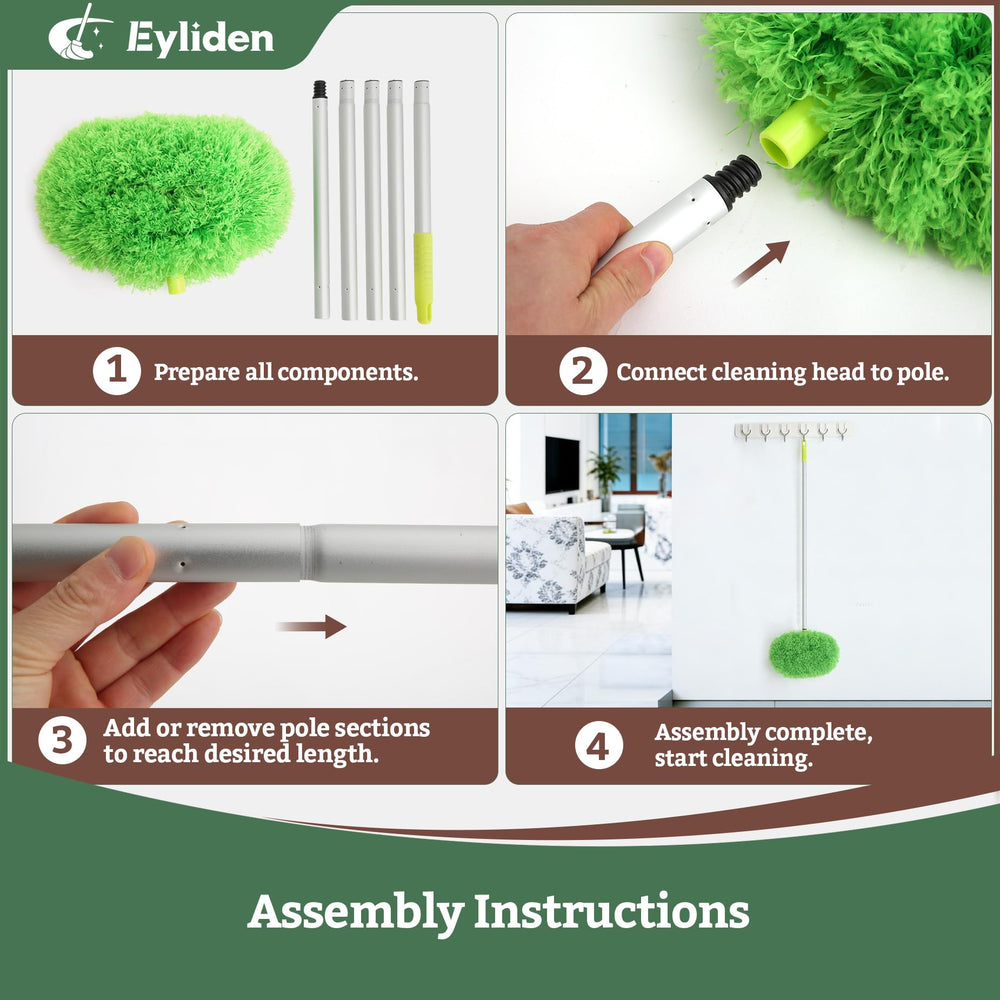 Eyliden

1 Prepare all components.

2 Connect cleaning head to pole.

3 Add or remove pole sections to reach desired length.

4 Assembly complete, start cleaning.

Assembly Instructions