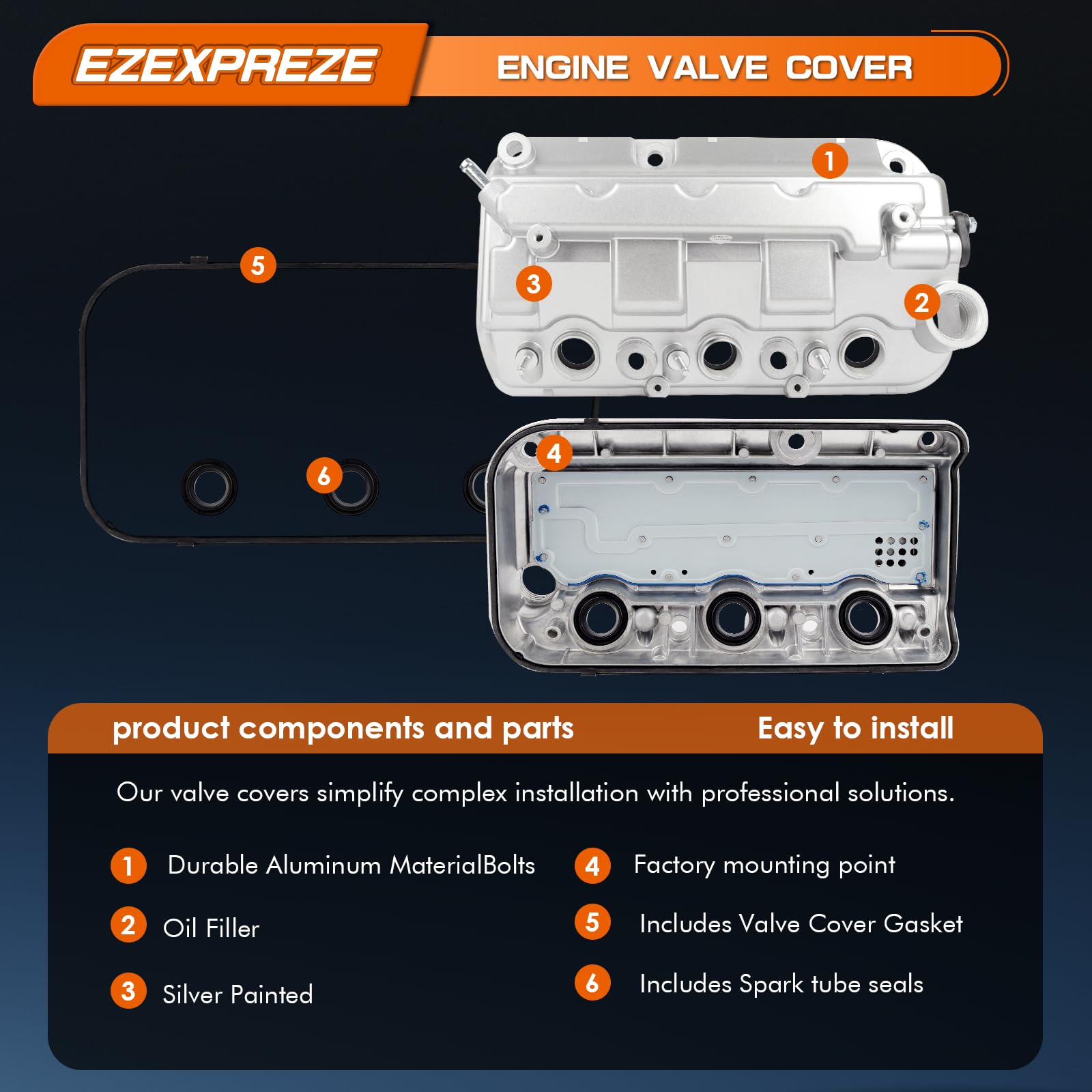 EZEXPREZE

ENGINE VALVE COVER

1

5

3

2

4

6

product components and parts

Easy to install

Our valve covers simplify complex installation with professional solutions.

1 Durable Aluminum MaterialBolts

2 Oil Filler

3 Silver Painted

4 Factory mounting point

5 Includes Valve Cover Gasket

6 Includes Spark tube seals