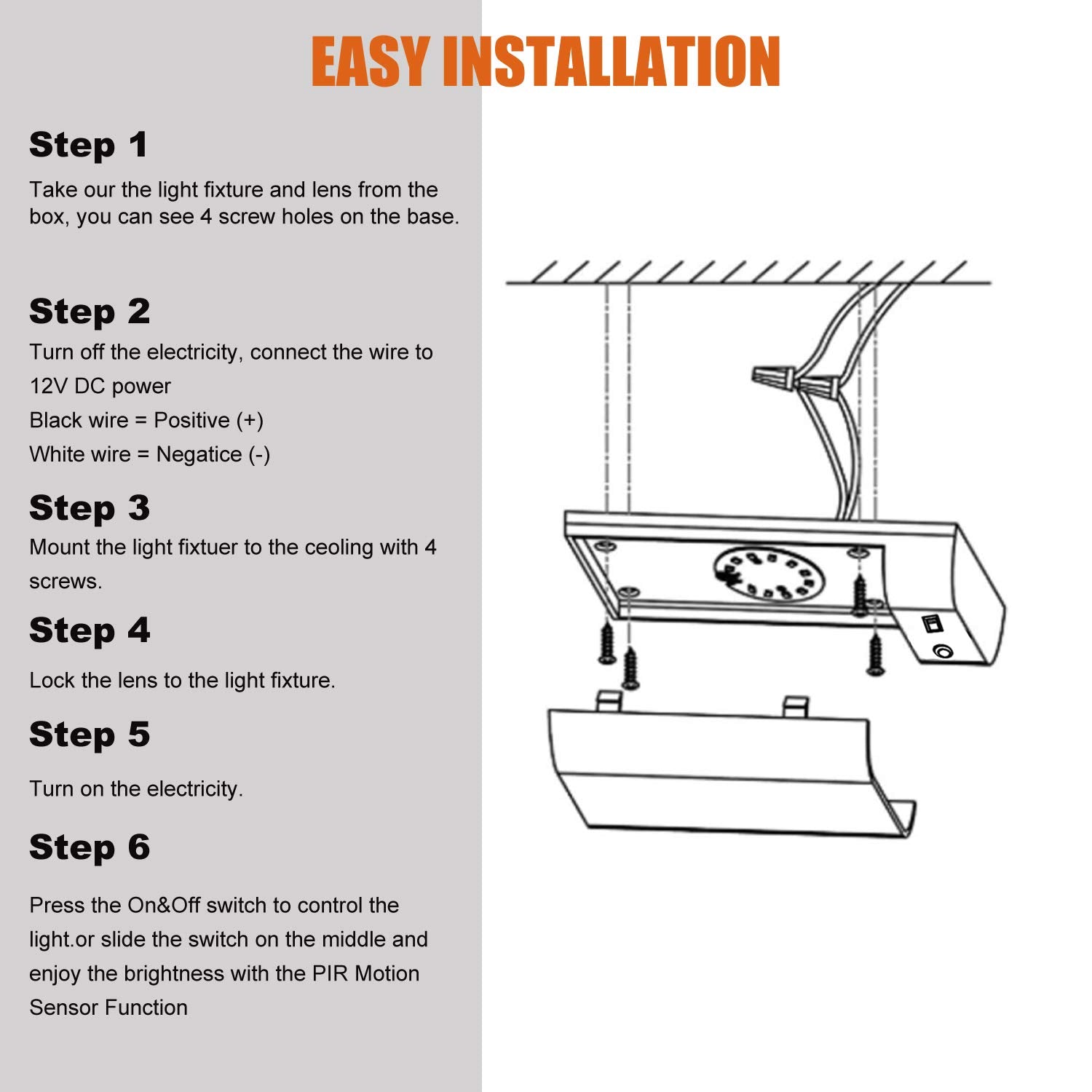 EASY INSTALLATION

Step 1

Take our the light fixture and lens from the box, you can see 4 screw holes on the base.

Step 2

Turn off the electricity, connect the wire to 12V DC power

Black wire = Positive (+)

White wire = Negatice (-)

Step 3

Mount the light fixtuer to the ceoling with 4 screws.

Step 4

Lock the lens to the light fixture.

Step 5

Turn on the electricity.

Step 6

Press the On&Off switch to control the light.or slide the switch on the middle and enjoy the brightness with the PIR Motion Sensor Function