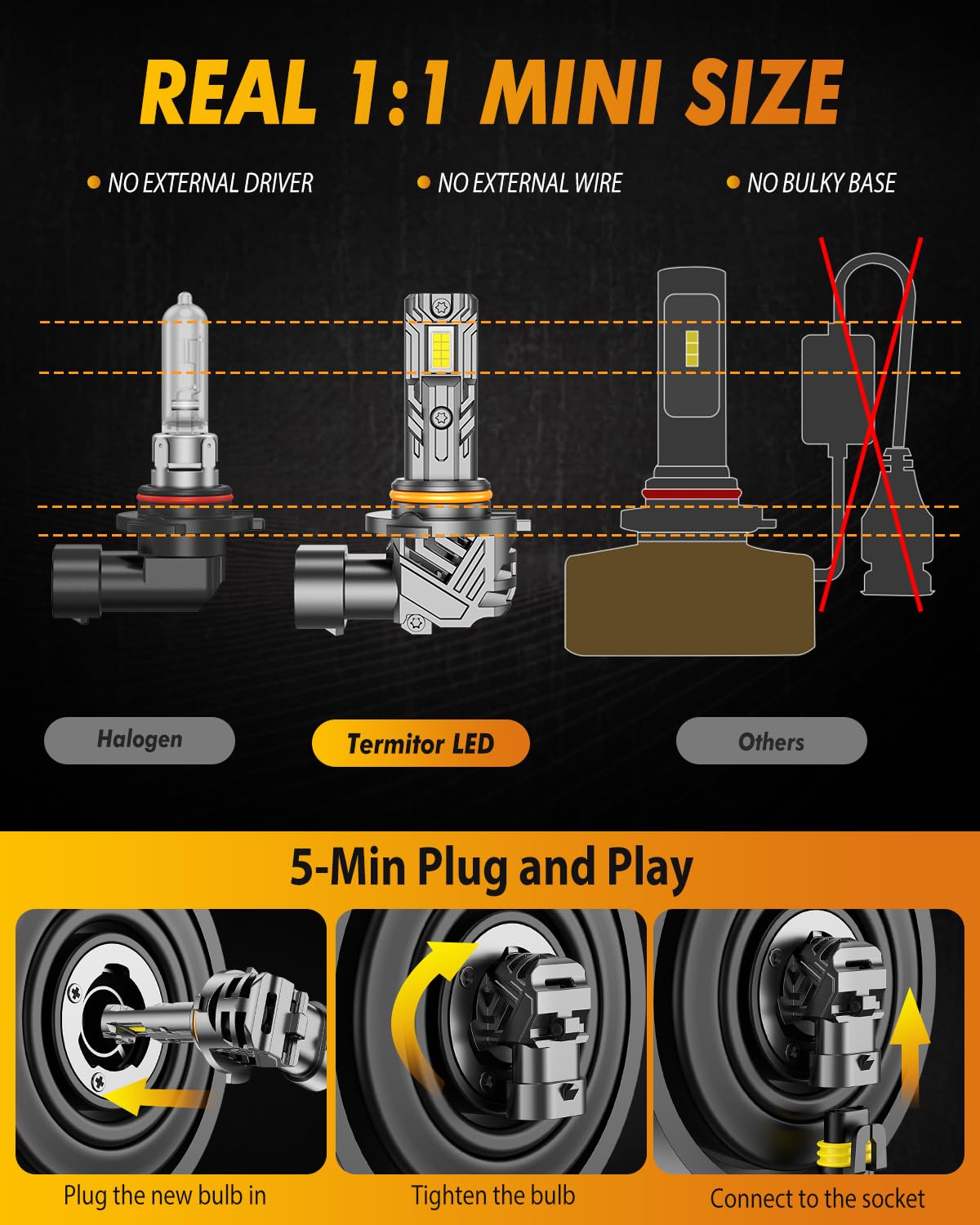 REAL 1:1 MINI SIZE

NO EXTERNAL DRIVER

NO EXTERNAL WIRE

NO BULKY BASE

Halogen

Termitor LED

Others

5-Min Plug and Play

Plug the new bulb in

Tighten the bulb

Connect to the socket