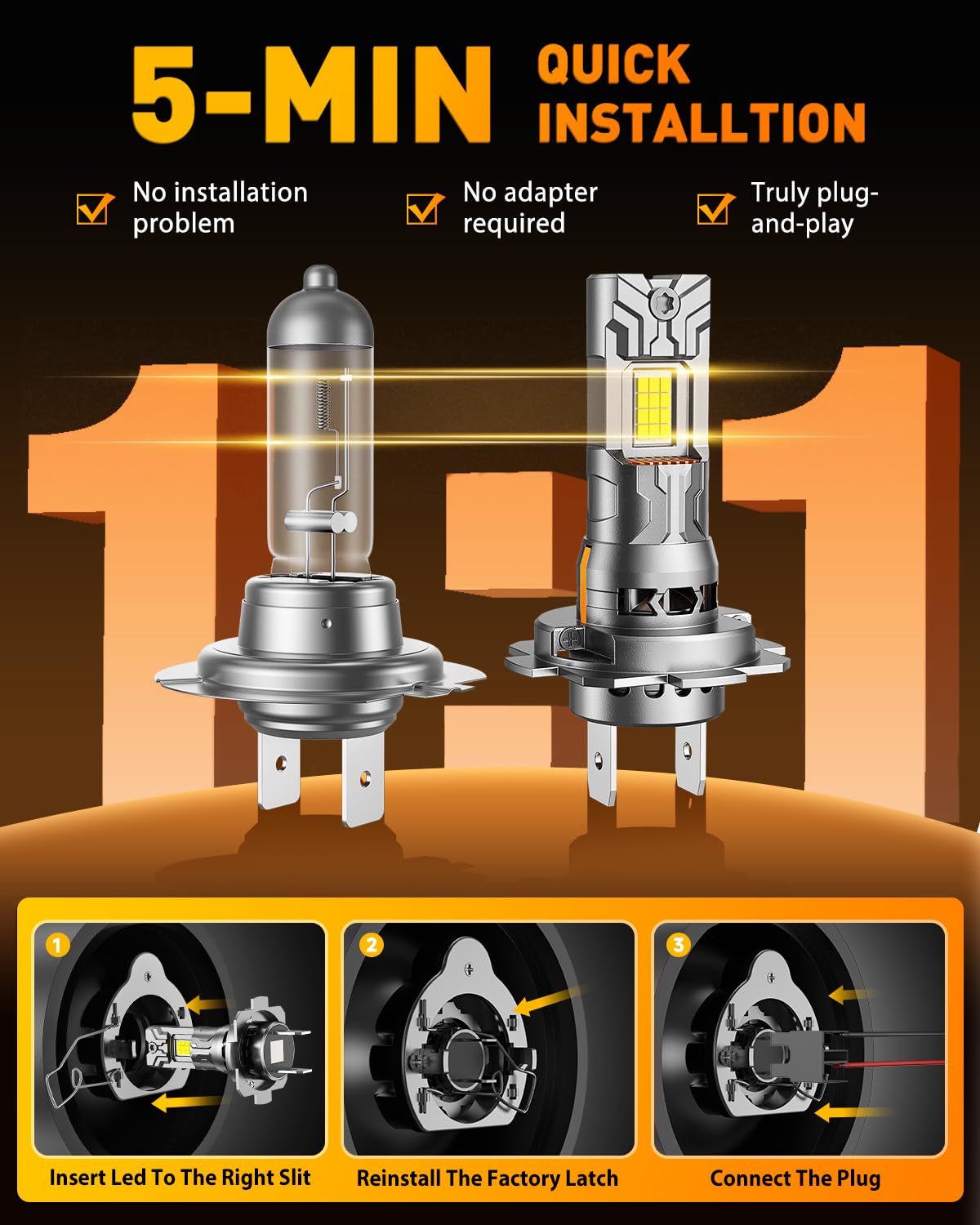 5-MIN QUICK INSTALLTION

No installation problem

No adapter required

Truly plug-and-play

1:1

1

Insert Led To The Right Slit

2

Reinstall The Factory Latch

3

Connect The Plug