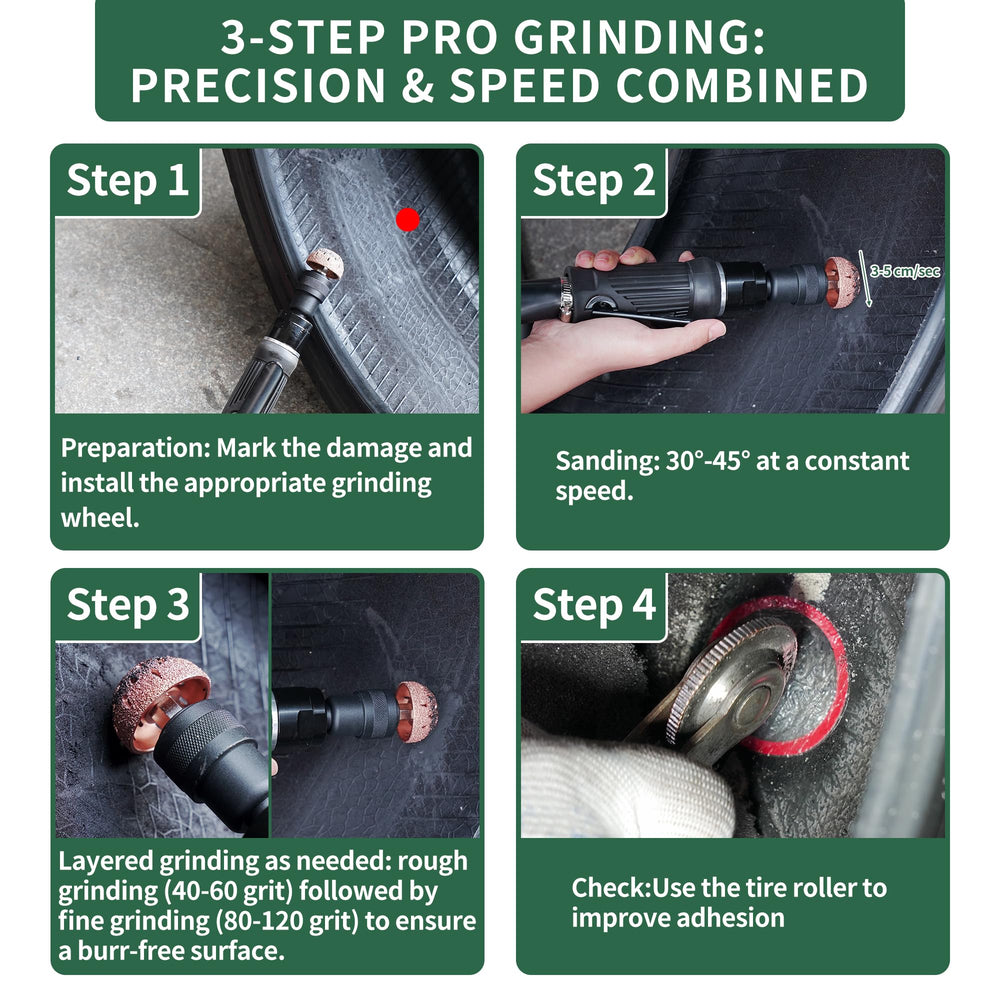 3-STEP PRO GRINDING: PRECISION & SPEED COMBINED

Step 1

Preparation: Mark the damage and install the appropriate grinding wheel.

Step 2

3-5 cm/sec

Sanding: 30°-45° at a constant speed.

Step 3

Layered grinding as needed: rough grinding (40-60 grit) followed by fine grinding (80-120 grit) to ensure a burr-free surface.

Step 4

Check:Use the tire roller to improve adhesion