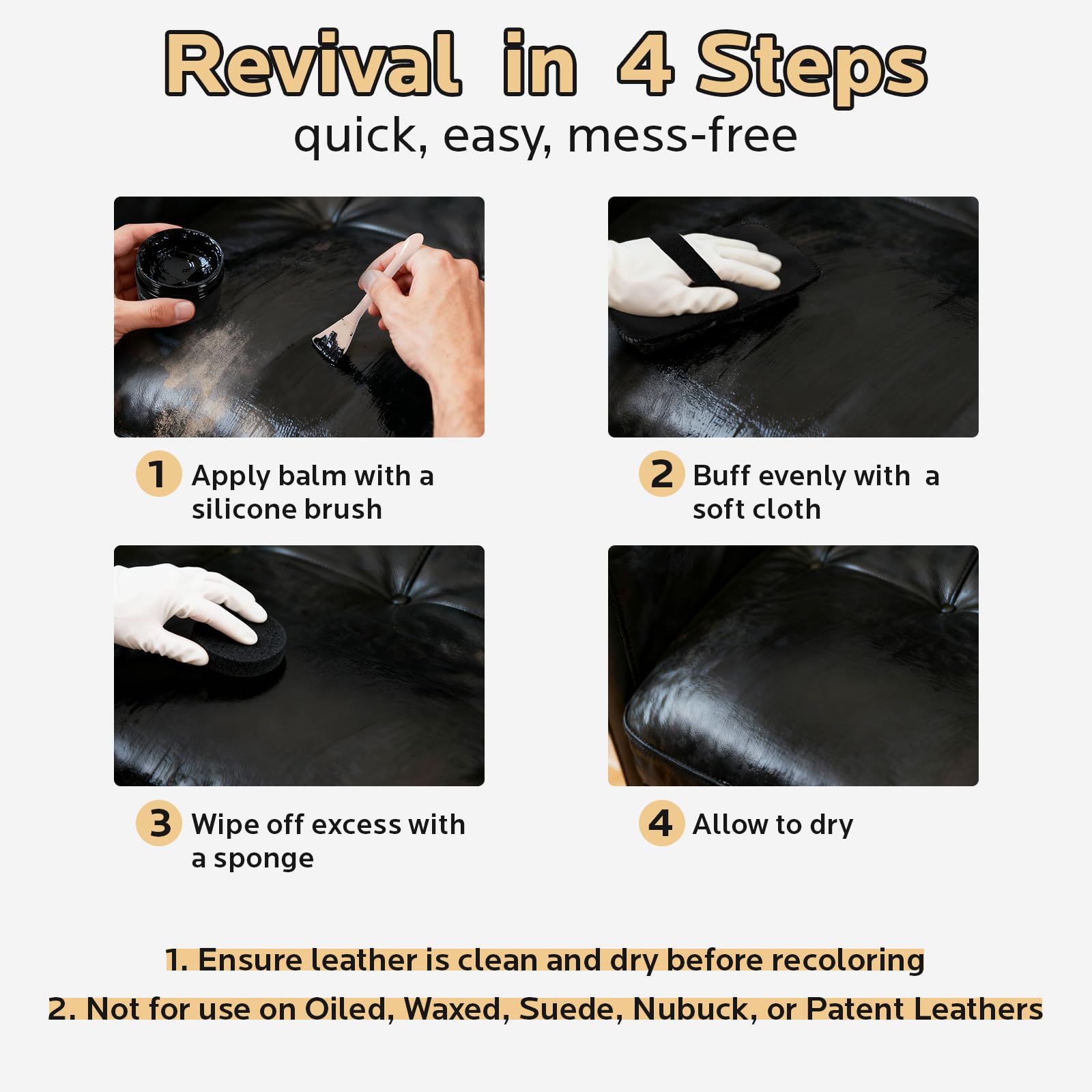 Revival in 4 Steps
quick, easy, mess-free

1 Apply balm with a silicone brush

2 Buff evenly with a soft cloth

3 Wipe off excess with a sponge

4 Allow to dry

1. Ensure leather is clean and dry before recoloring
2. Not for use on Oiled, Waxed, Suede, Nubuck, or Patent Leathers