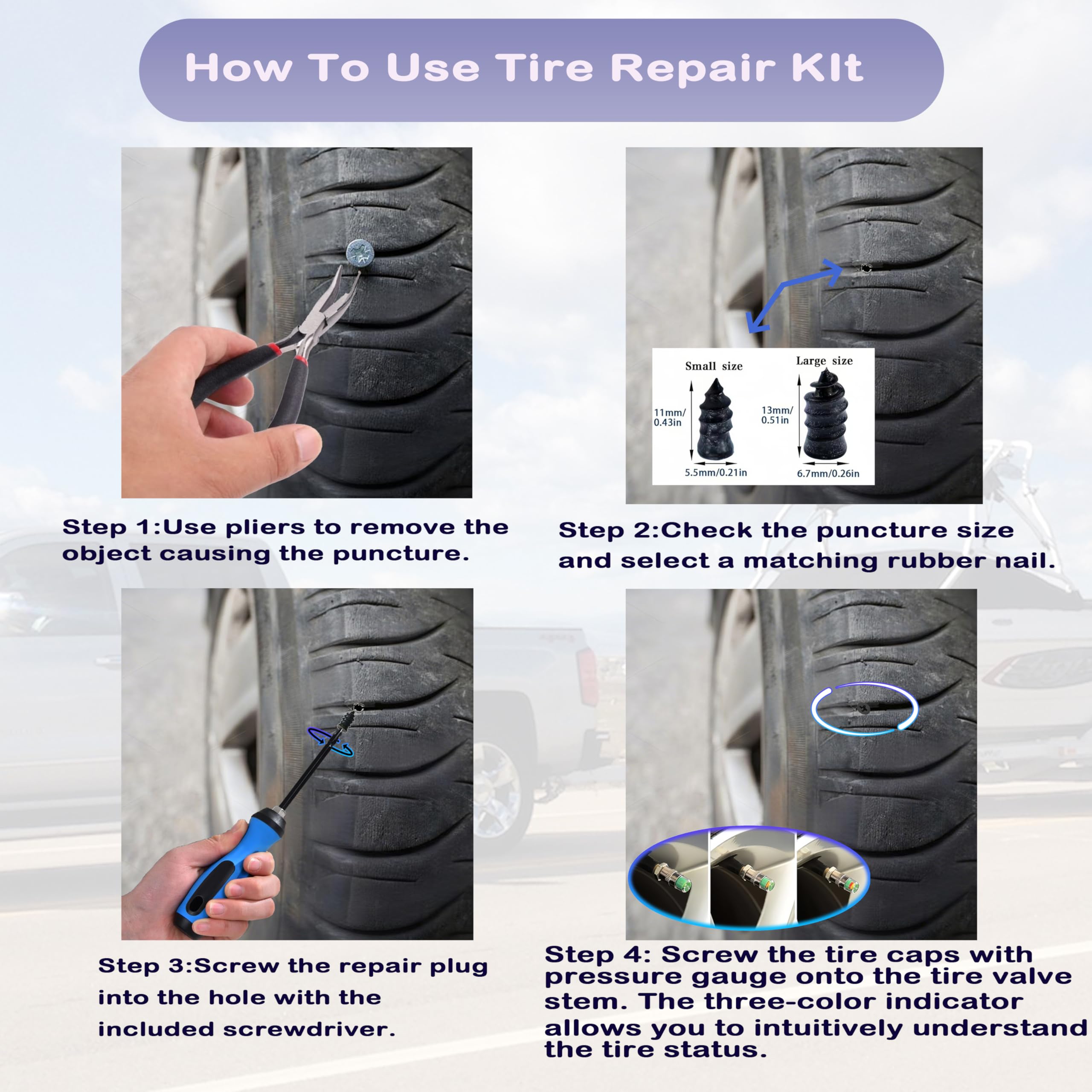 How To Use Tire Repair KIt

Small size

11mm/ 0.43in

5.5mm/0.21in

Large size

13mm/ 0.51in

6.7mm/0.26in

Step 1:Use pliers to remove the object causing the puncture.

Step 2:Check the puncture size and select a matching rubber nail.

Step 3:Screw the repair plug into the hole with the included screwdriver.

Step 4: Screw the tire caps with pressure gauge onto the tire valve stem. The three-color indicator allows you to intuitively understand the tire status.