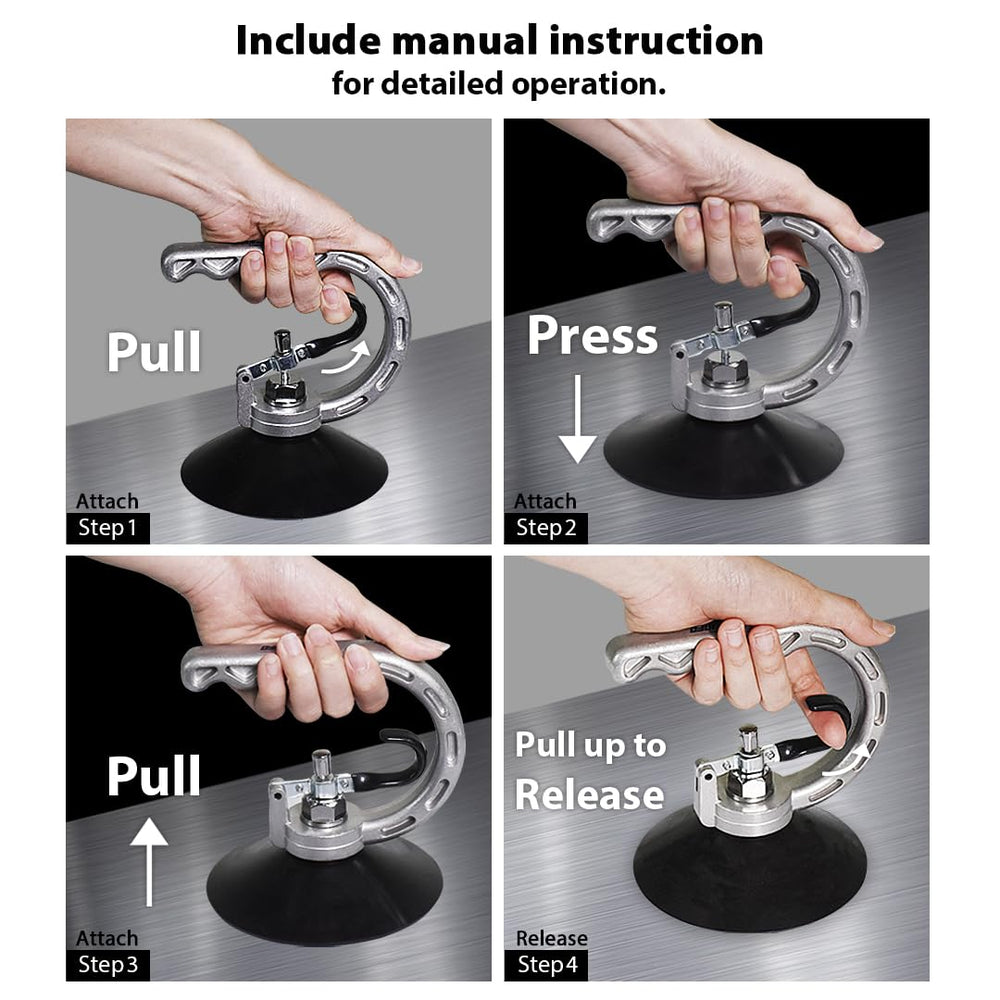 Include manual instruction
for detailed operation.

Pull

Attach
Step 1

Press

Attach
Step 2

Pull

Attach
Step 3

Pull up to
Release

Release
Step 4