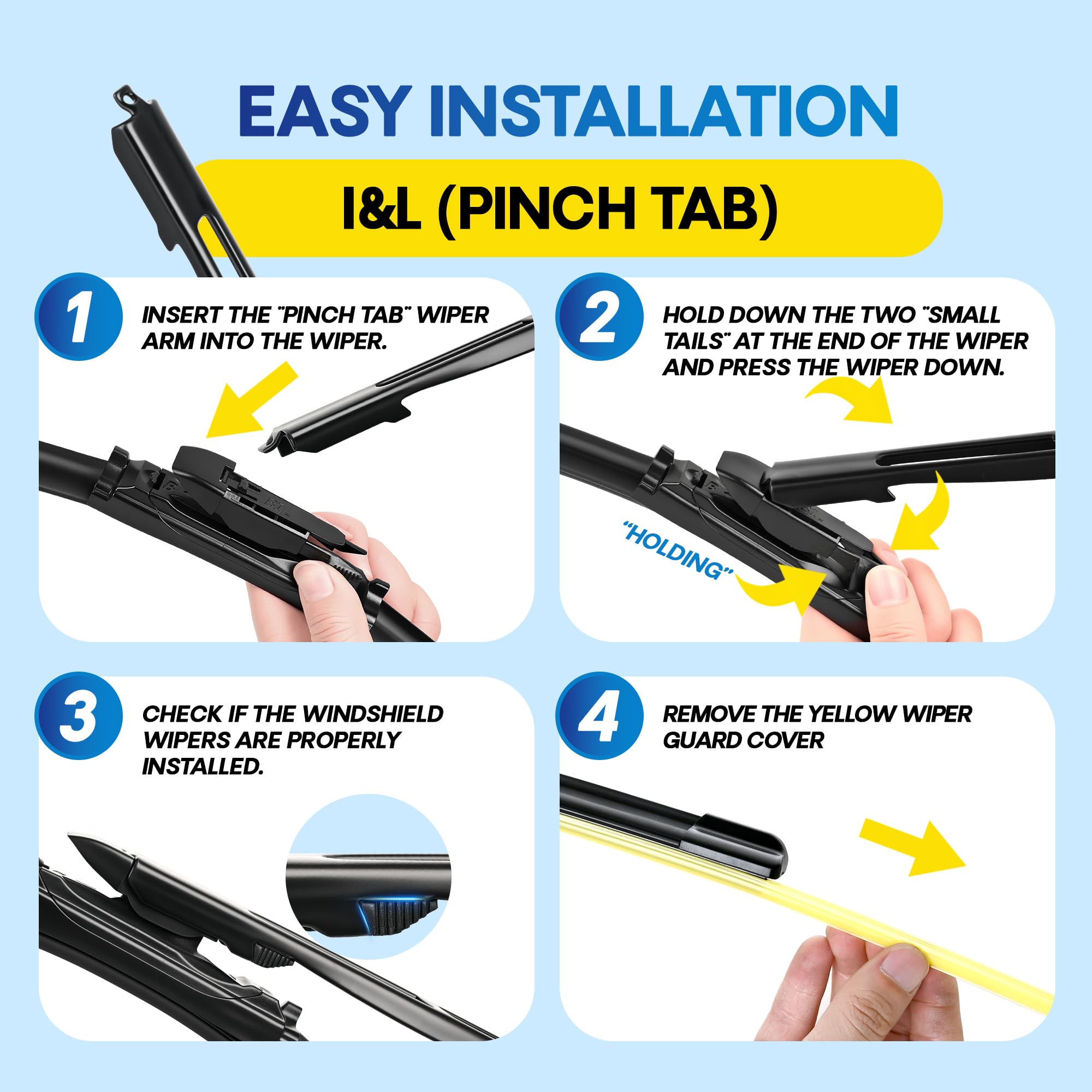 EASY INSTALLATION

I&L (PINCH TAB)

1

INSERT THE "PINCH TAB" WIPER ARM INTO THE WIPER.

2

HOLD DOWN THE TWO "SMALL TAILS" AT THE END OF THE WIPER AND PRESS THE WIPER DOWN.

"HOLDING"

3

CHECK IF THE WINDSHIELD WIPERS ARE PROPERLY INSTALLED.

4

REMOVE THE YELLOW WIPER GUARD COVER