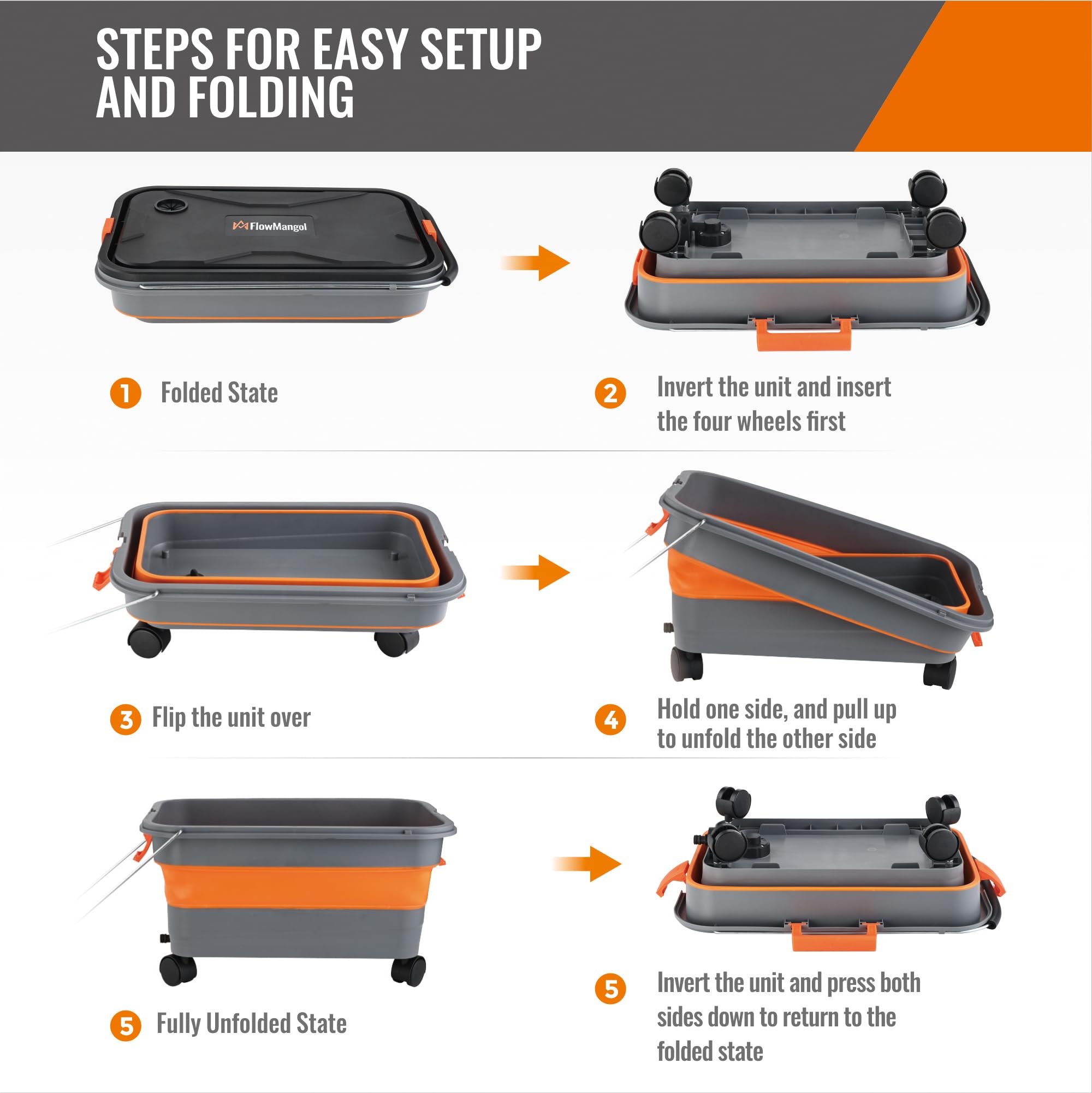 STEPS FOR EASY SETUP AND FOLDING

FlowMangol

1 Folded State

2 Invert the unit and insert the four wheels first

3 Flip the unit over

4 Hold one side, and pull up to unfold the other side

5 Fully Unfolded State

5 Invert the unit and press both sides down to return to the folded state