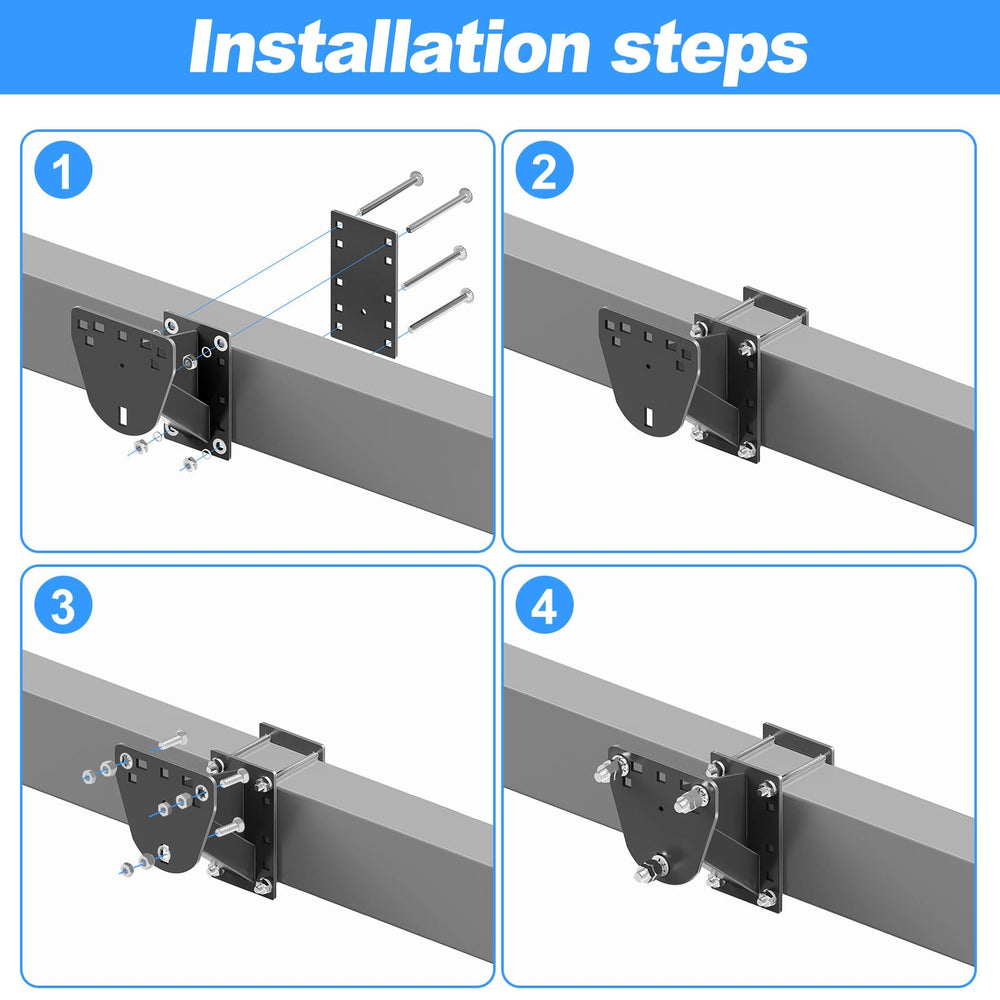 Installation steps

1

2

3

4