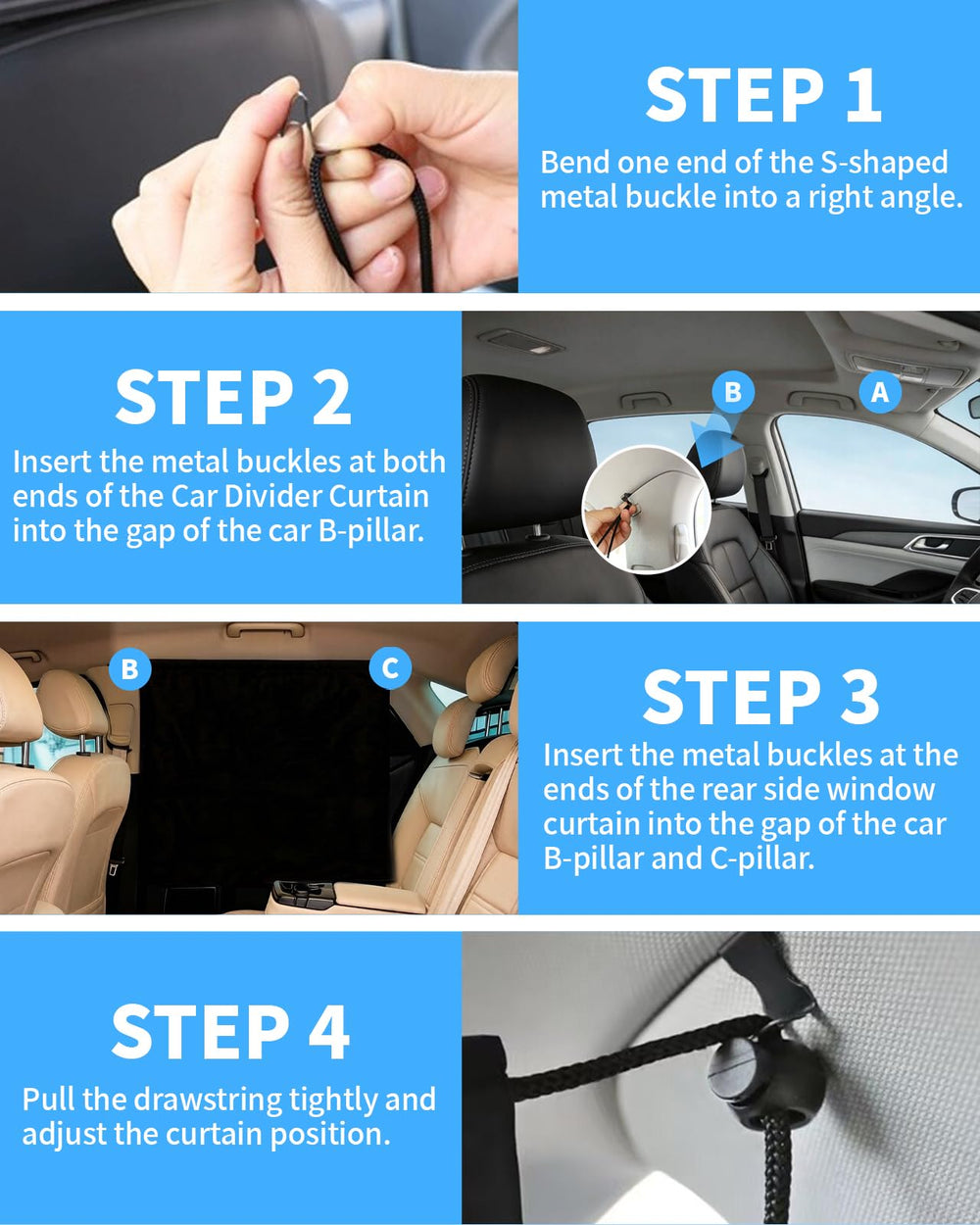 STEP 1

Bend one end of the S-shaped metal buckle into a right angle.

STEP 2

Insert the metal buckles at both ends of the Car Divider Curtain into the gap of the car B-pillar.

B

A

B

C

STEP 3

Insert the metal buckles at the ends of the rear side window curtain into the gap of the car B-pillar and C-pillar.

STEP 4

Pull the drawstring tightly and adjust the curtain position.