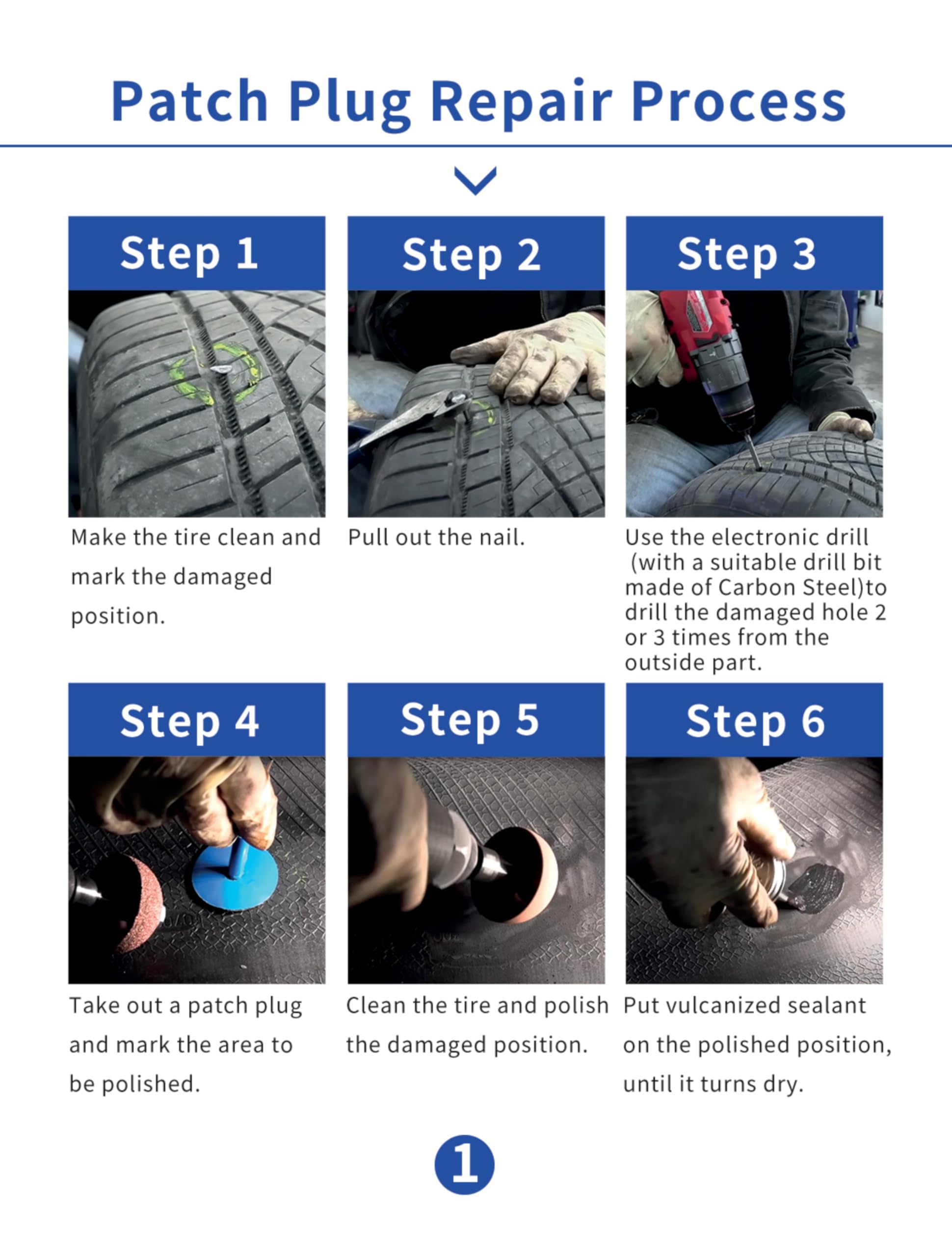 Patch Plug Repair Process

Step 1

Make the tire clean and mark the damaged position.

Step 2

Pull out the nail.

Step 3

Use the electronic drill (with a suitable drill bit made of Carbon Steel)to drill the damaged hole 2 or 3 times from the outside part.

Step 4

Take out a patch plug and mark the area to be polished.

Step 5

Clean the tire and polish the damaged position.

Step 6

Put vulcanized sealant on the polished position, until it turns dry.

1