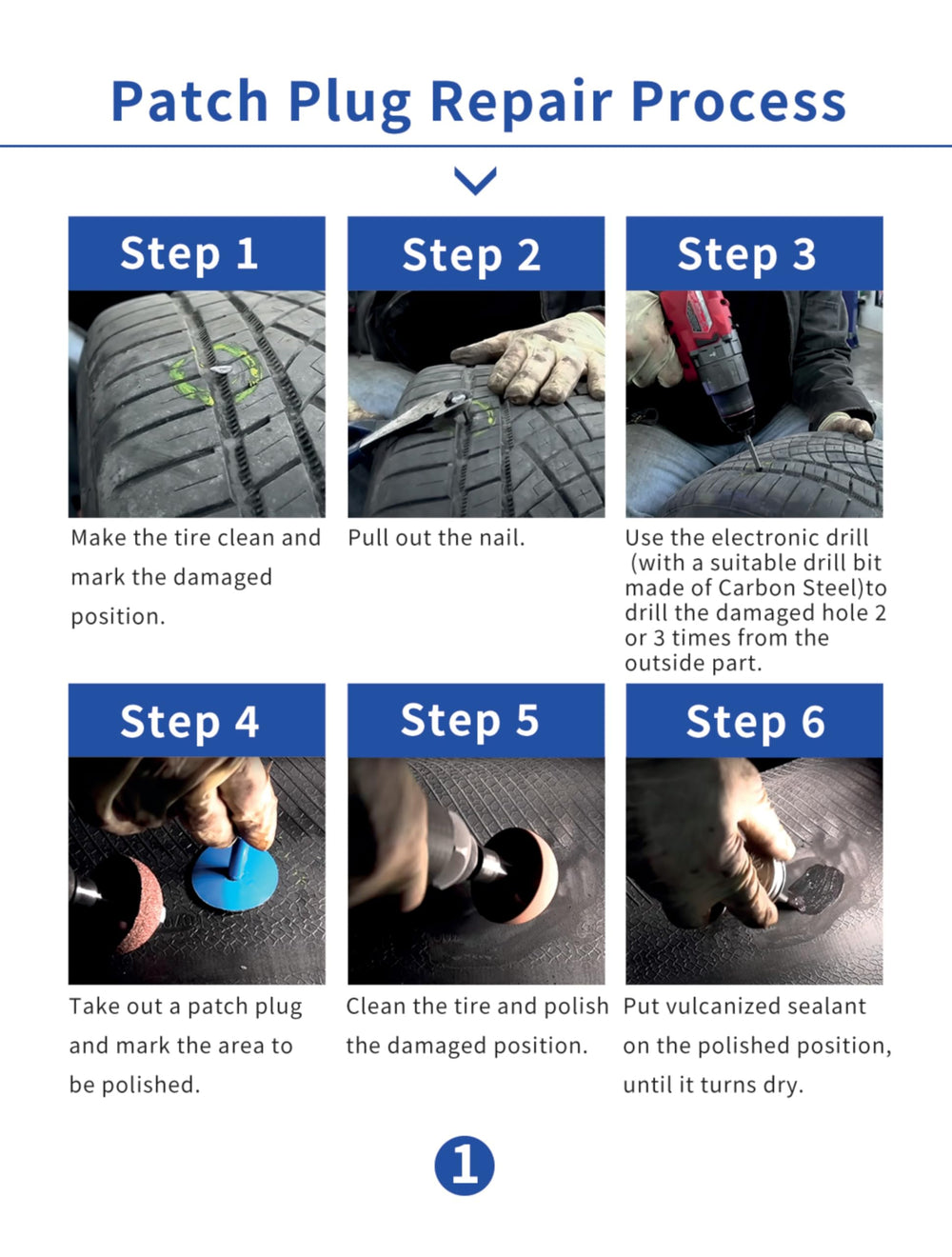 Patch Plug Repair Process

Step 1

Make the tire clean and mark the damaged position.

Step 2

Pull out the nail.

Step 3

Use the electronic drill (with a suitable drill bit made of Carbon Steel)to drill the damaged hole 2 or 3 times from the outside part.

Step 4

Take out a patch plug and mark the area to be polished.

Step 5

Clean the tire and polish the damaged position.

Step 6

Put vulcanized sealant on the polished position, until it turns dry.

1