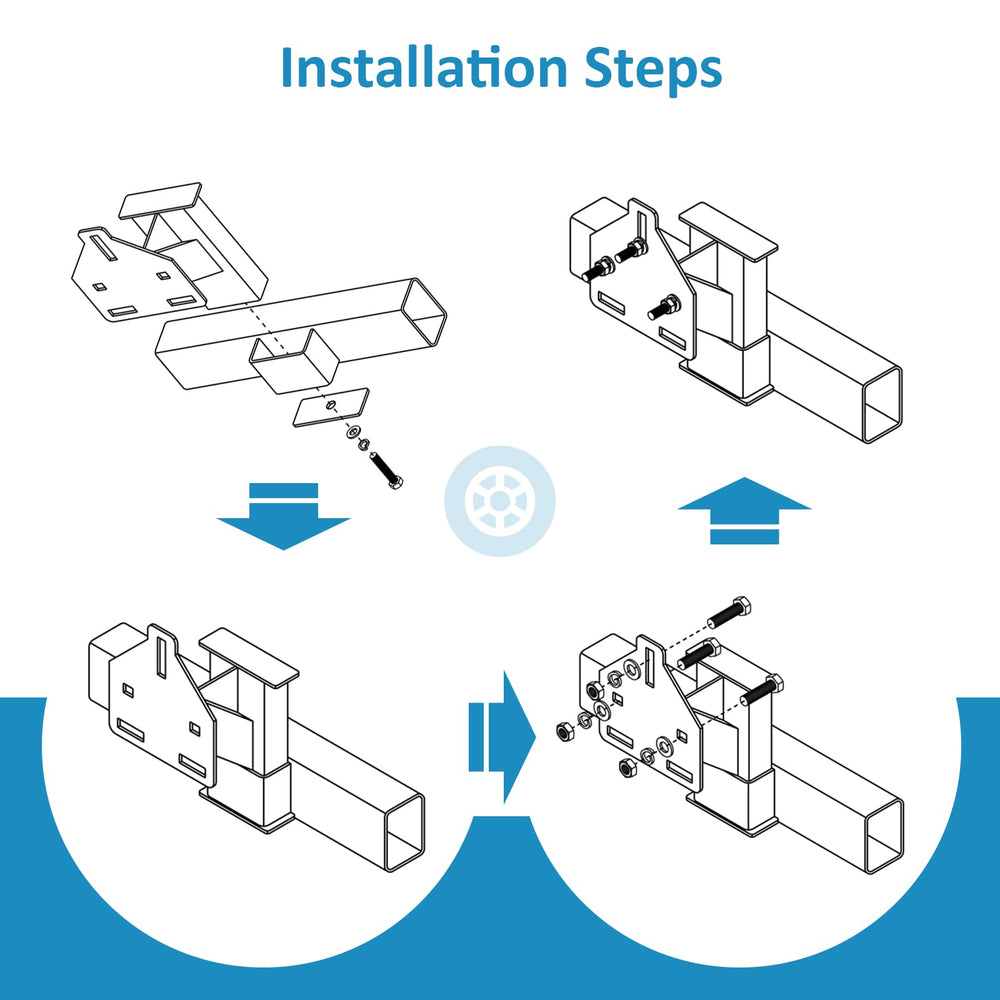 Installation Steps