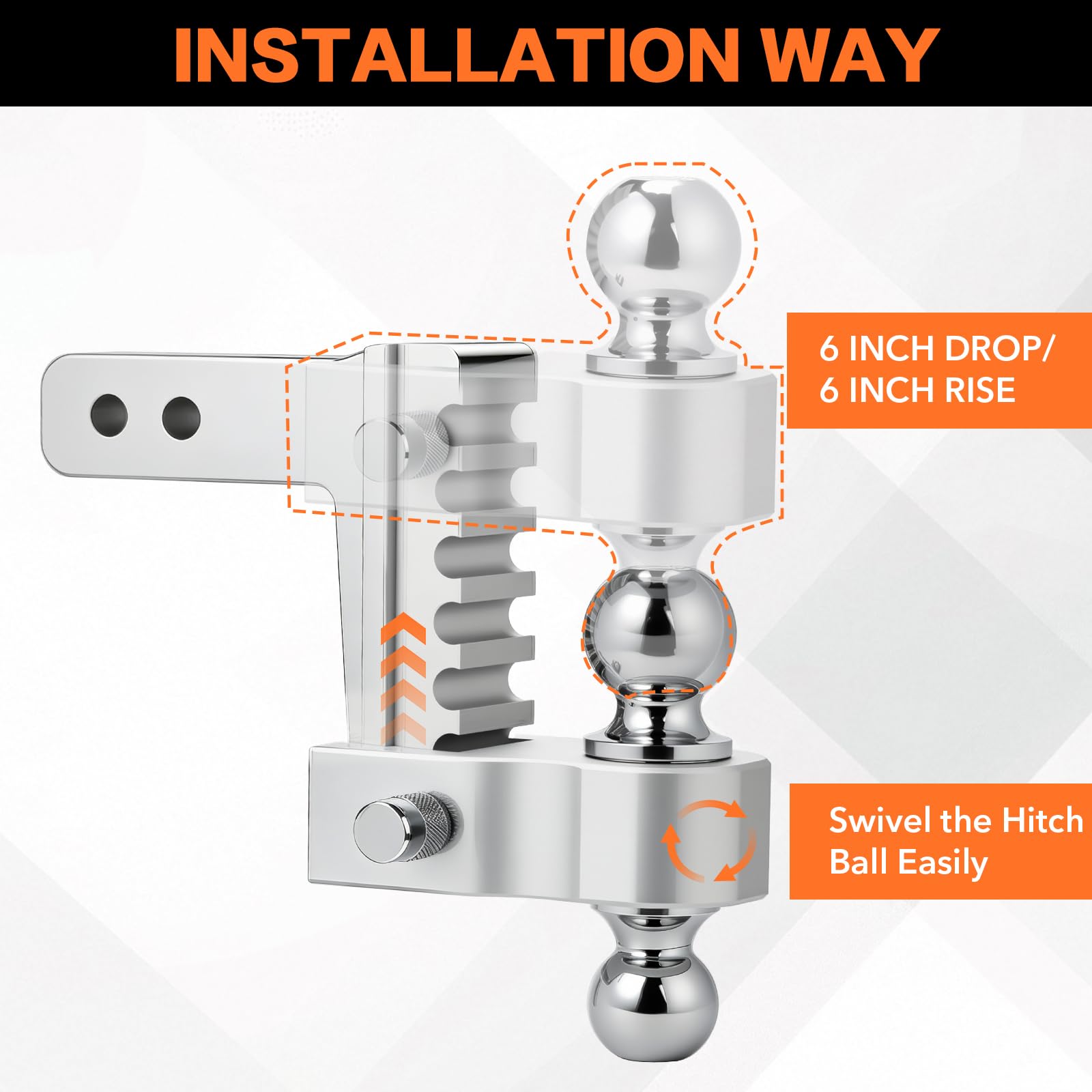 INSTALLATION WAY

6 INCH DROP/
6 INCH RISE

Swivel the Hitch Ball Easily