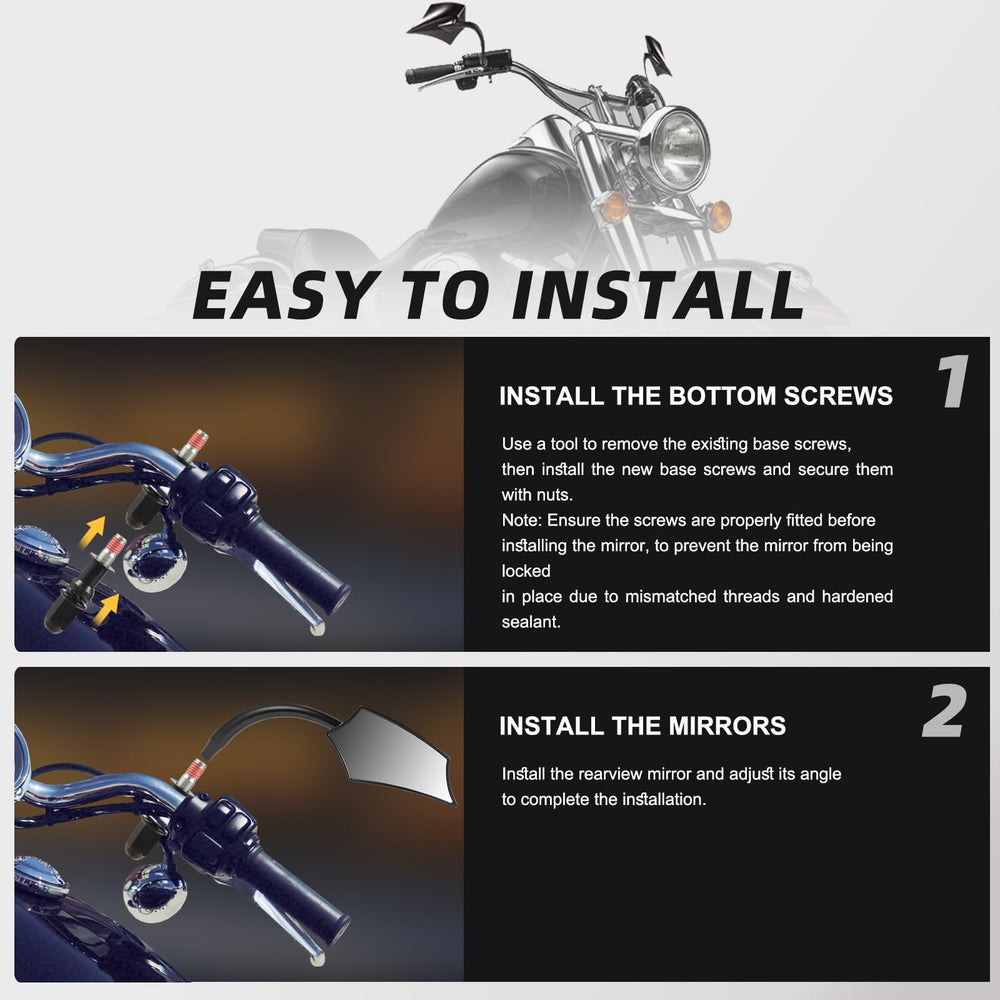 EASY TO INSTALL

INSTALL THE BOTTOM SCREWS

1

Use a tool to remove the existing base screws, then install the new base screws and secure them with nuts.
Note: Ensure the screws are properly fitted before installing the mirror, to prevent the mirror from being locked
in place due to mismatched threads and hardened sealant.

INSTALL THE MIRRORS

2

Install the rearview mirror and adjust its angle to complete the installation.