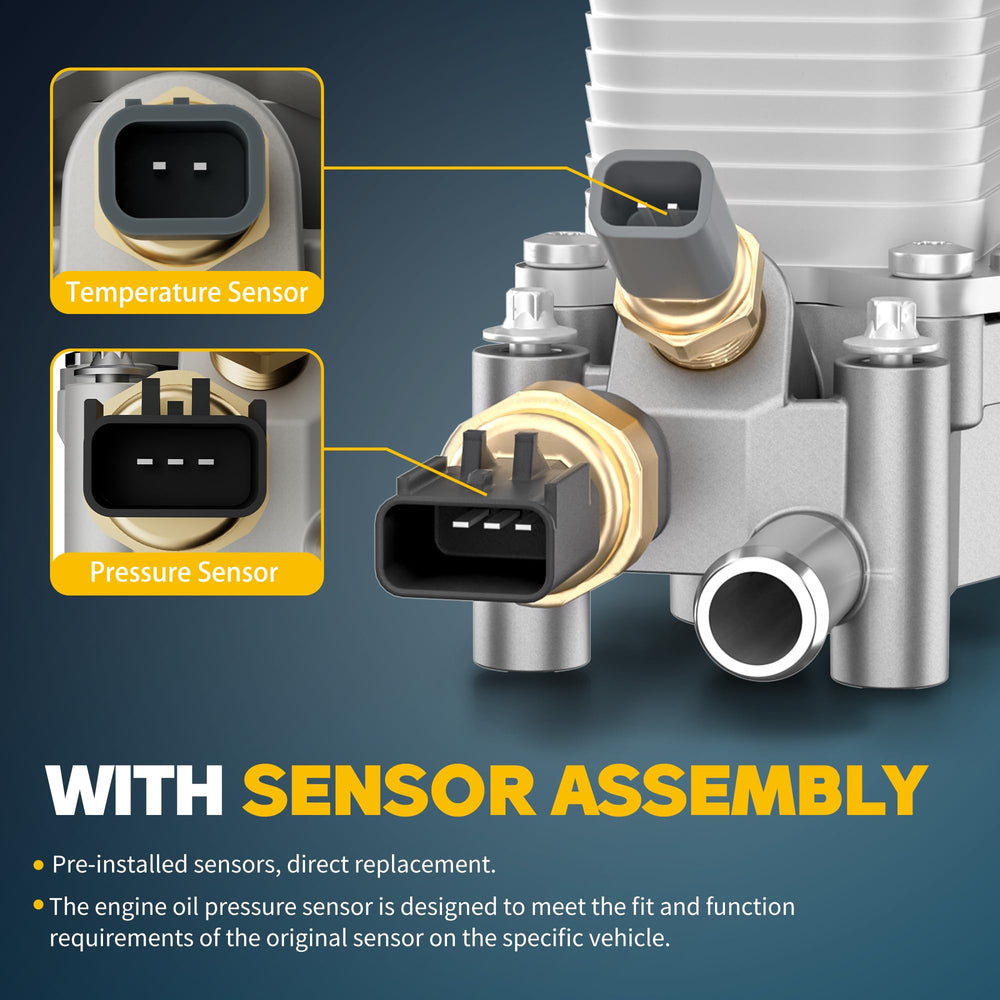 Temperature Sensor

Pressure Sensor

WITH SENSOR ASSEMBLY

• Pre-installed sensors, direct replacement.

• The engine oil pressure sensor is designed to meet the fit and function requirements of the original sensor on the specific vehicle.