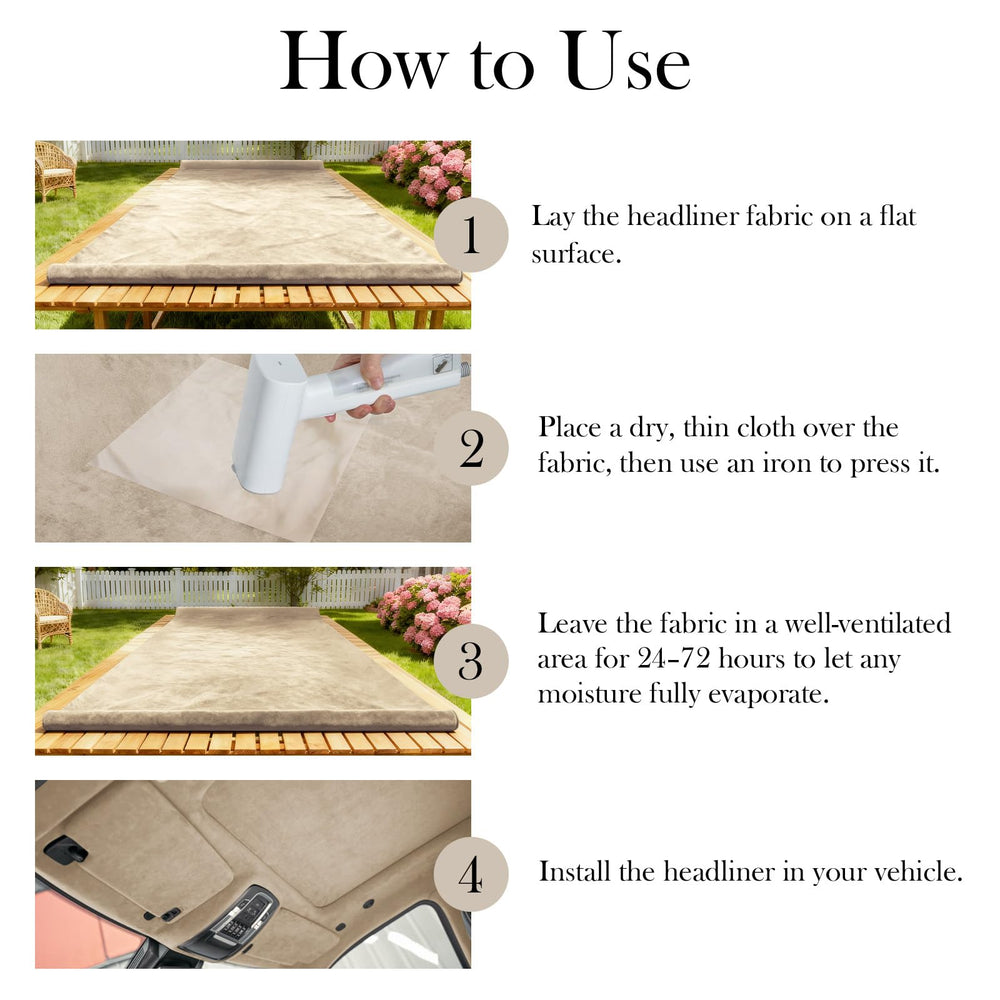 How to Use

1

Lay the headliner fabric on a flat surface.

2

Place a dry, thin cloth over the fabric, then use an iron to press it.

3

Leave the fabric in a well-ventilated area for 24–72 hours to let any moisture fully evaporate.

4

Install the headliner in your vehicle.