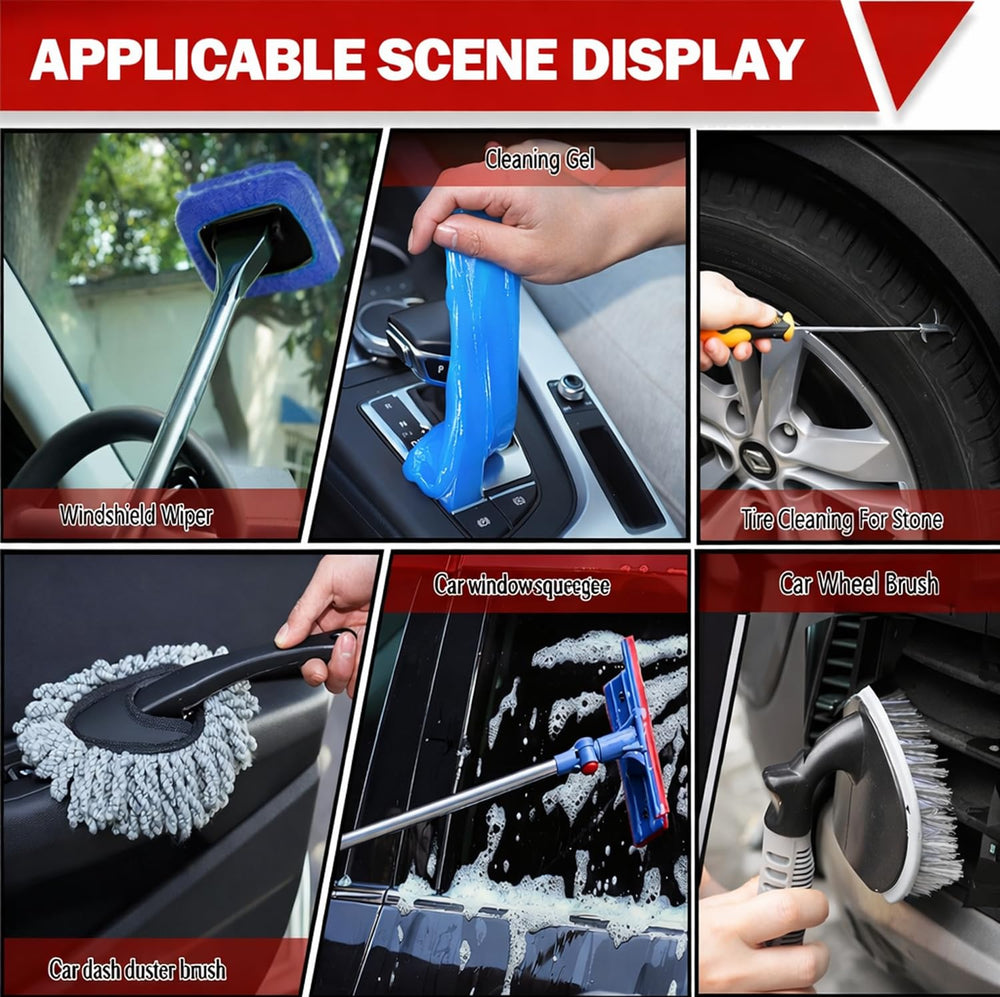 APPLICABLE SCENE DISPLAY

Windshield Wiper

Cleaning Gel

Tire Cleaning For Stone

Car dash duster brush

Car windowsqueegee

Car Wheel Brush