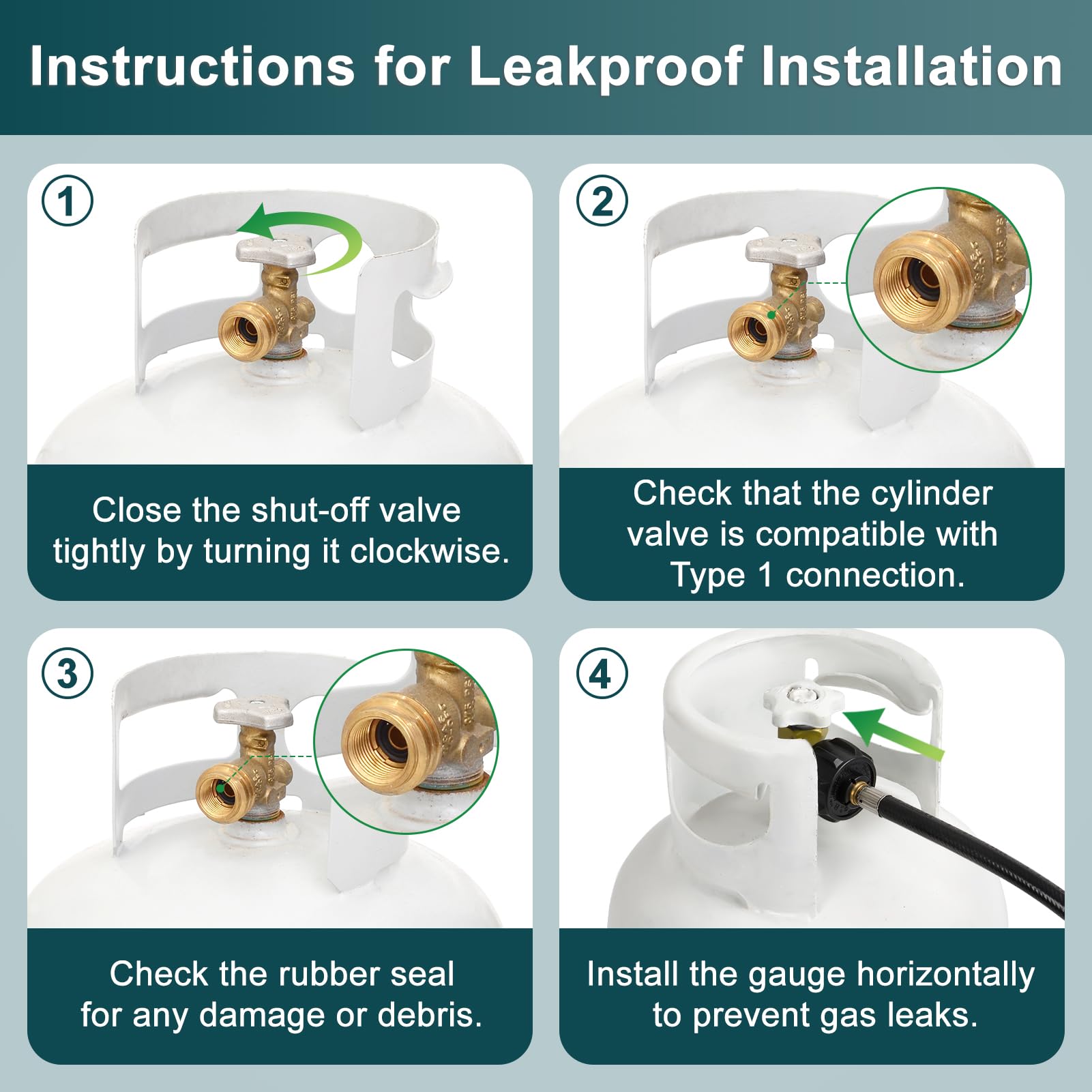 Instructions for Leakproof Installation

1

Close the shut-off valve tightly by turning it clockwise.

2

Check that the cylinder valve is compatible with Type 1 connection.

3

Check the rubber seal for any damage or debris.

4

Install the gauge horizontally to prevent gas leaks.