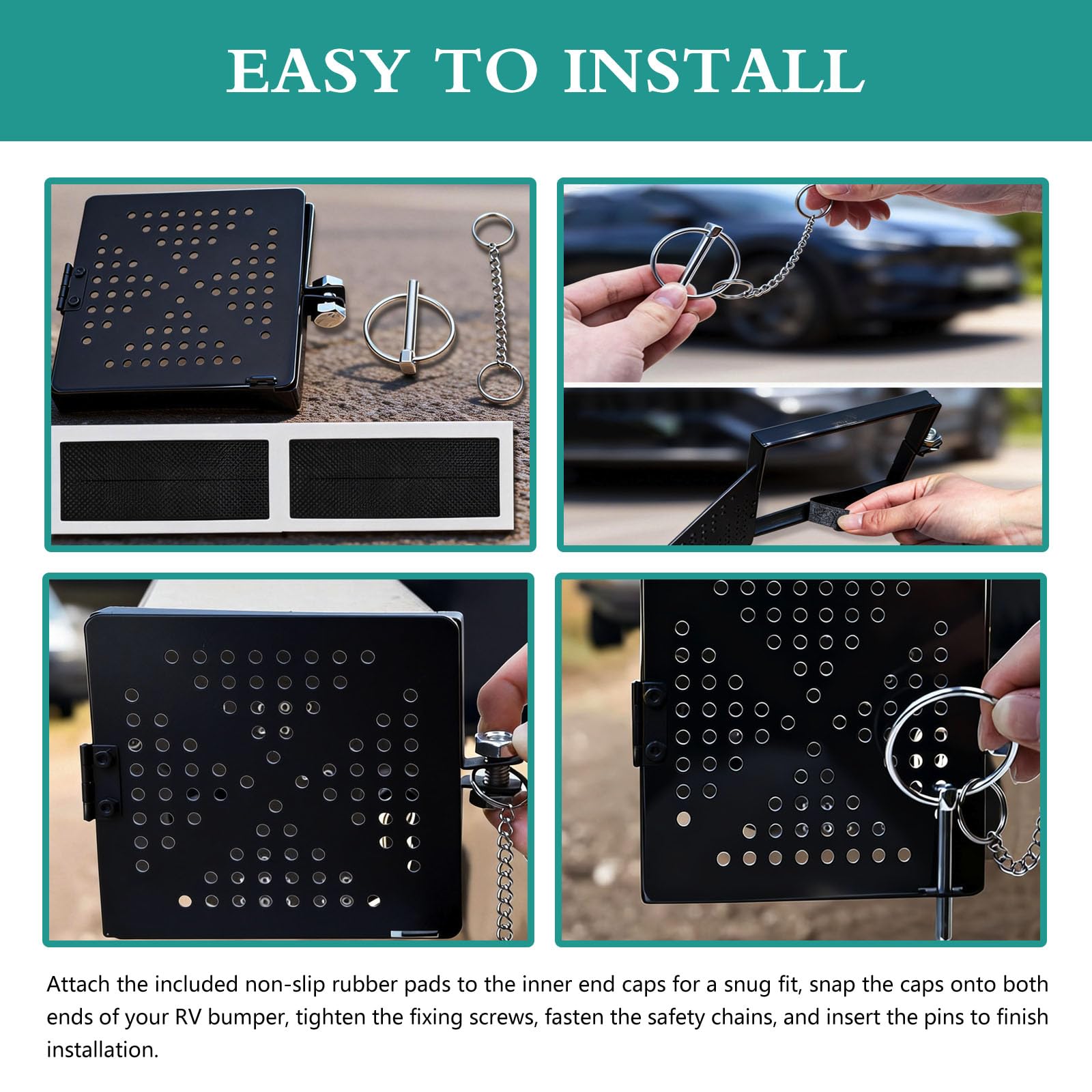 EASY TO INSTALL

Attach the included non-slip rubber pads to the inner end caps for a snug fit, snap the caps onto both ends of your RV bumper, tighten the fixing screws, fasten the safety chains, and insert the pins to finish installation.