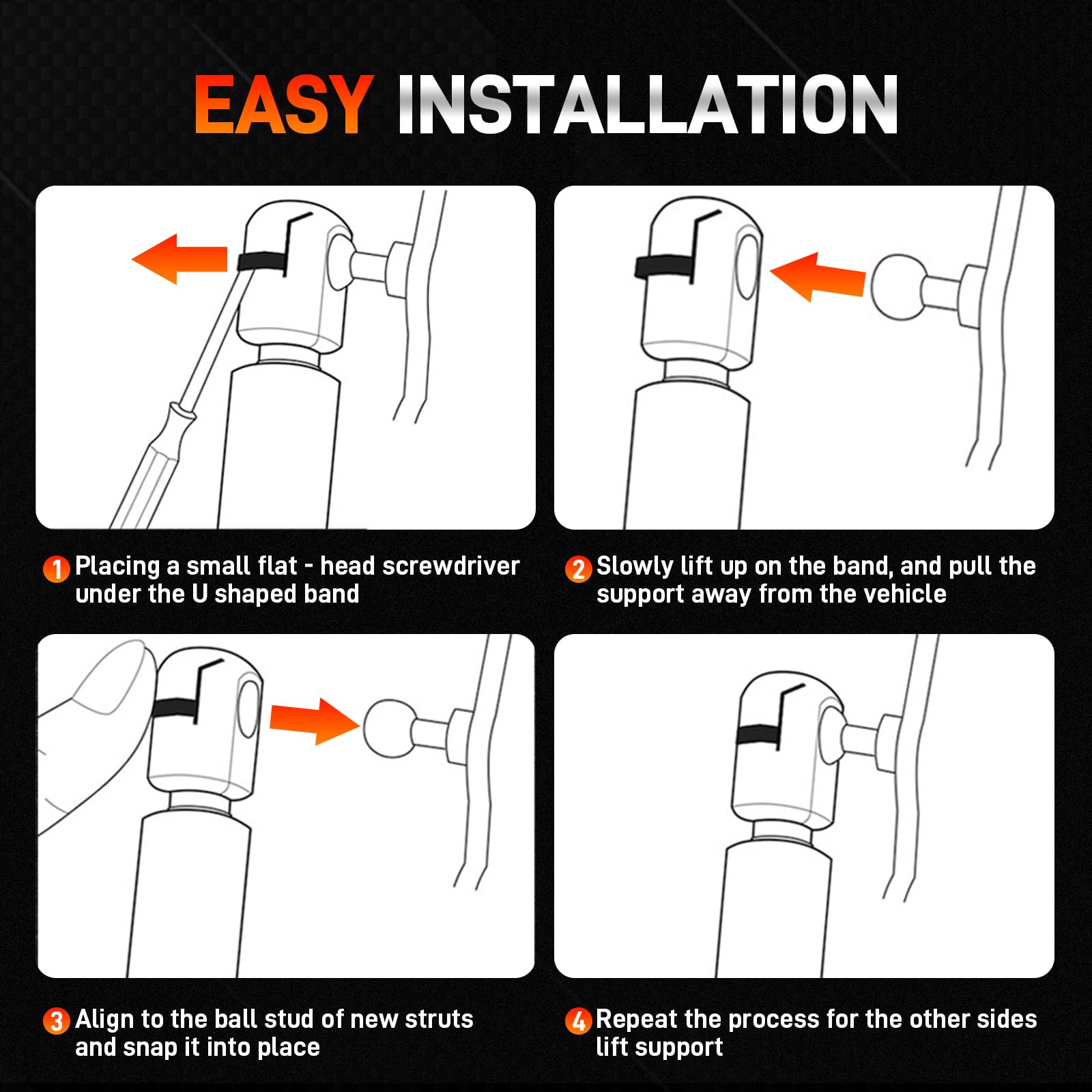 EASY INSTALLATION

1 Placing a small flat - head screwdriver under the U shaped band

2 Slowly lift up on the band, and pull the support away from the vehicle

3 Align to the ball stud of new struts and snap it into place

4 Repeat the process for the other sides lift support