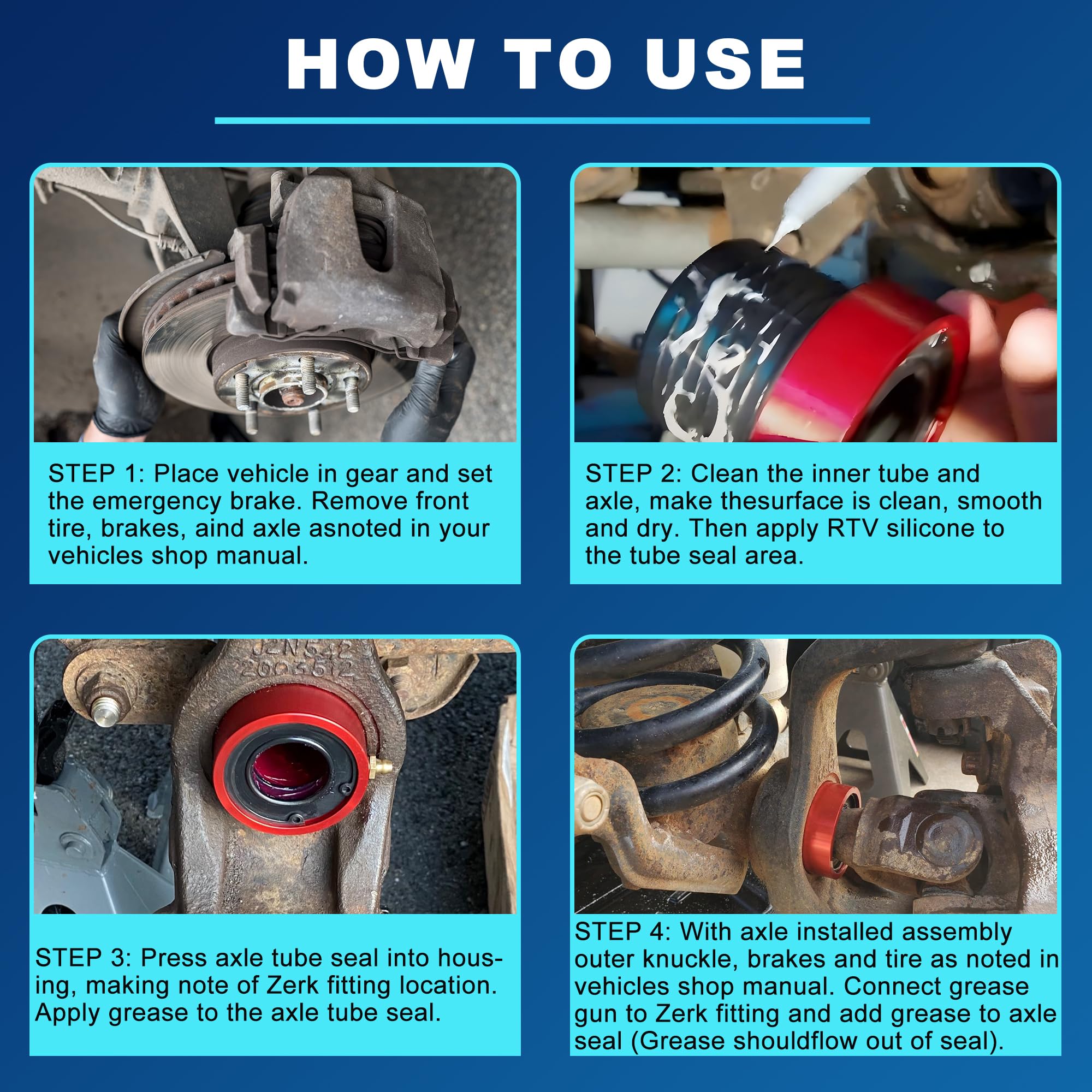 HOW TO USE

STEP 1: Place vehicle in gear and set the emergency brake. Remove front tire, brakes, aind axle asnoted in your vehicles shop manual.

STEP 2: Clean the inner tube and axle, make thesurface is clean, smooth and dry. Then apply RTV silicone to the tube seal area.

J2N542
2003512

STEP 3: Press axle tube seal into housing, making note of Zerk fitting location. Apply grease to the axle tube seal.

STEP 4: With axle installed assembly outer knuckle, brakes and tire as noted in vehicles shop manual. Connect grease gun to Zerk fitting and add grease to axle seal (Grease shouldflow out of seal).