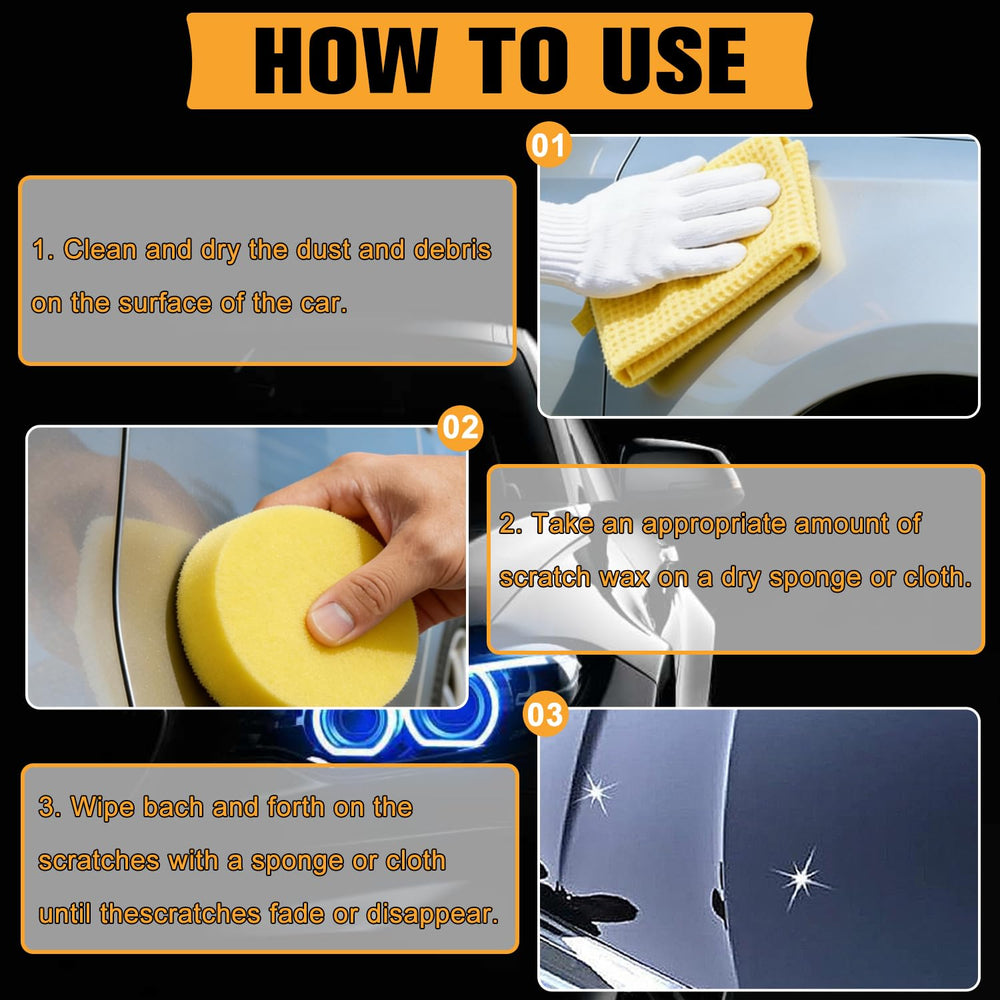 HOW TO USE

01

1. Clean and dry the dust and debris on the surface of the car.

02

2. Take an appropriate amount of scratch wax on a dry sponge or cloth.

03

3. Wipe bach and forth on the scratches with a sponge or cloth until thescratches fade or disappear.