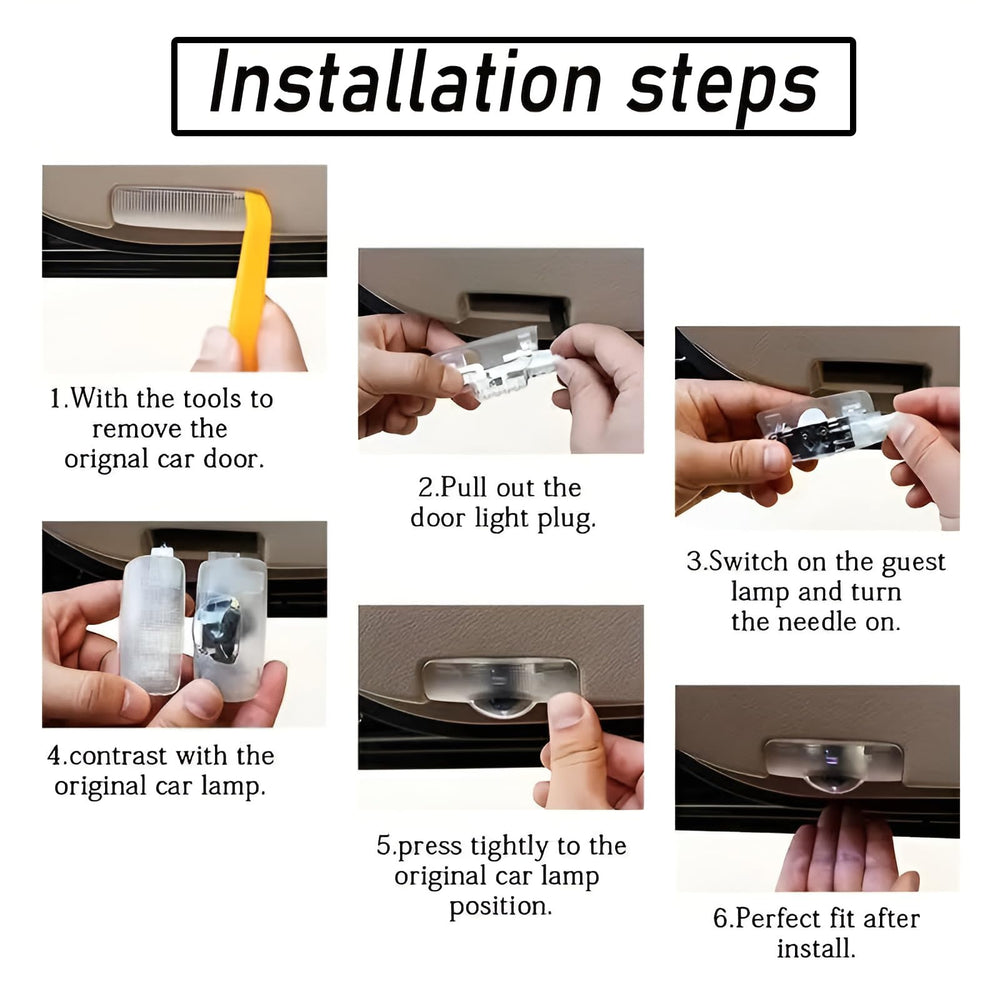 Installation steps

1.With the tools to remove the orignal car door.

2.Pull out the door light plug.

3.Switch on the guest lamp and turn the needle on.

4.contrast with the original car lamp.

5.press tightly to the original car lamp position.

6.Perfect fit after install.